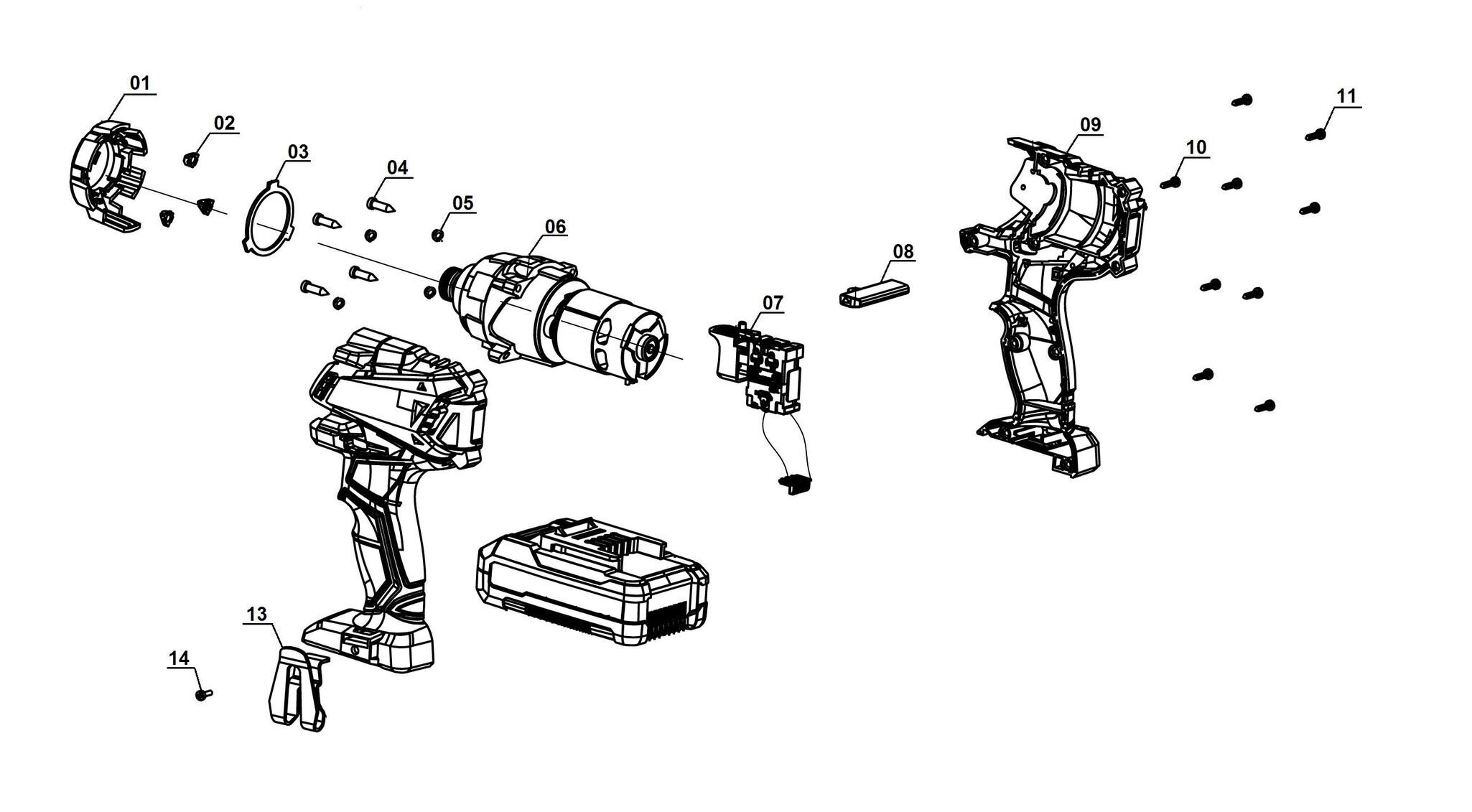 01
02
03
04
05
06
07
08
09
10
11
13
14