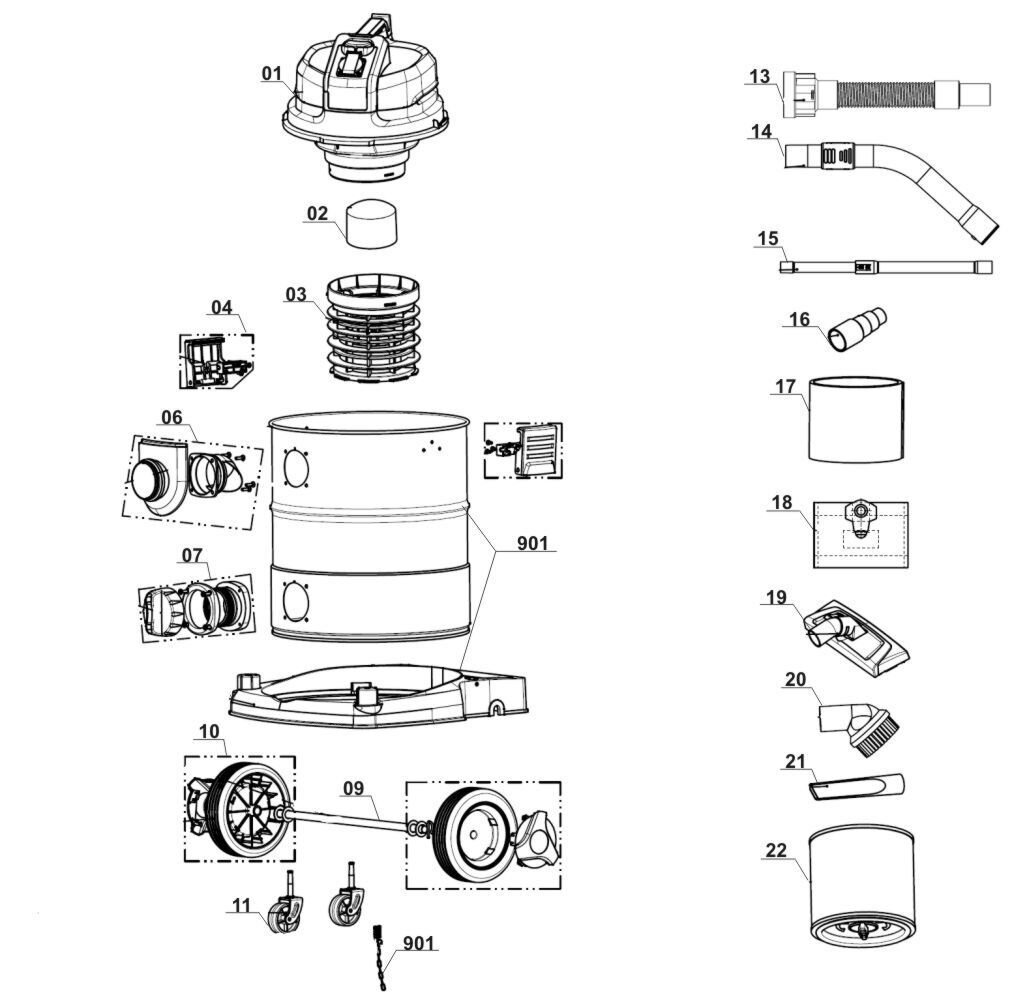 01
02
03
04
06
07
901
10
09
11
901
13
14
15
16
17
18
19
20
21
22