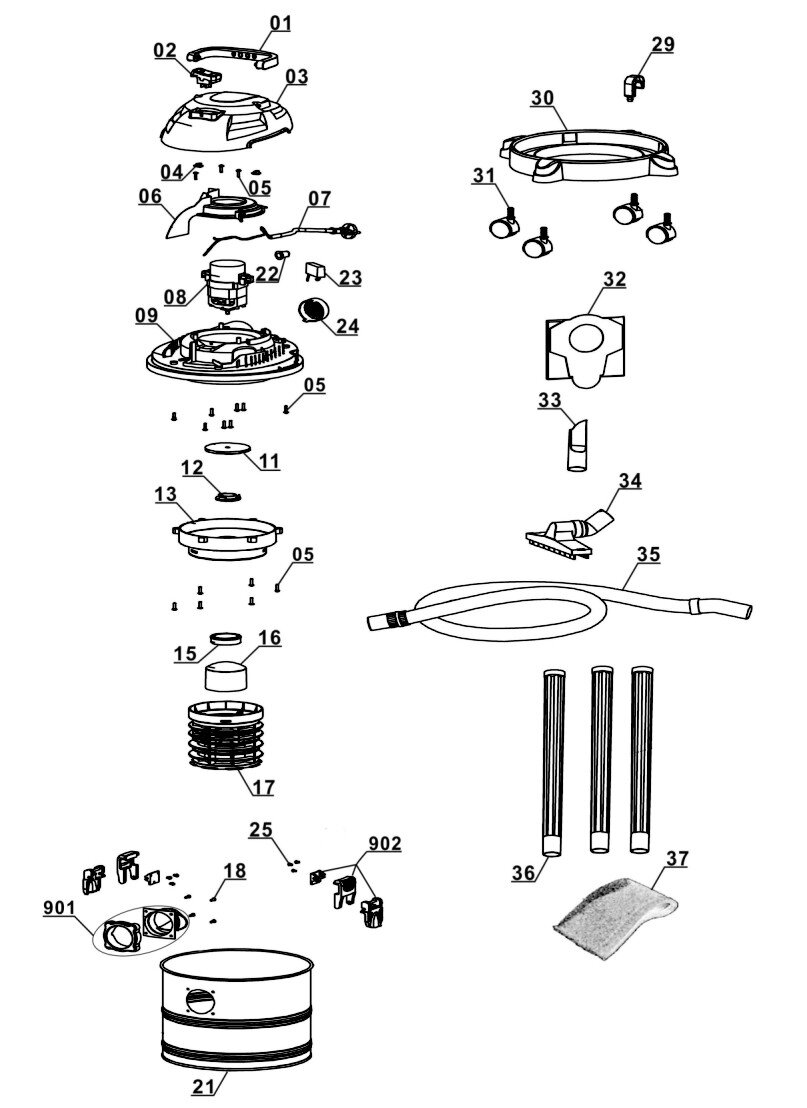 01
02
03
04
05
06
07
22
23
08
24
09
05
11
12
13
05
15
16
17
25
902
18
901
21
29
30
31
32
33
34
35
36
37