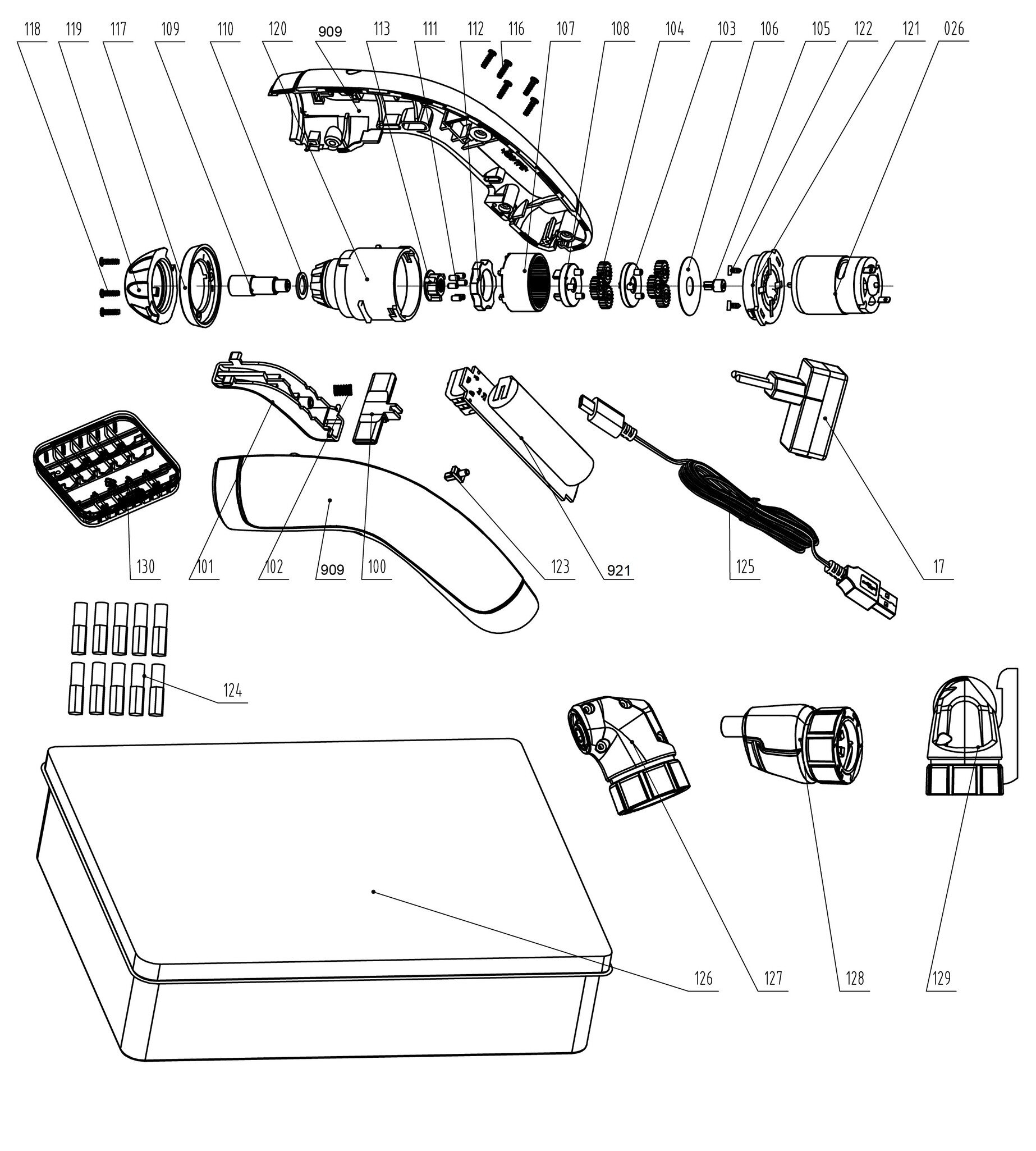 118 119 117 109 110 120 909 113 111 112 116 107 108 104 103 106 105 122 121 026

130 101 102 909 100 123 921 125 17

124

126 127 128 129