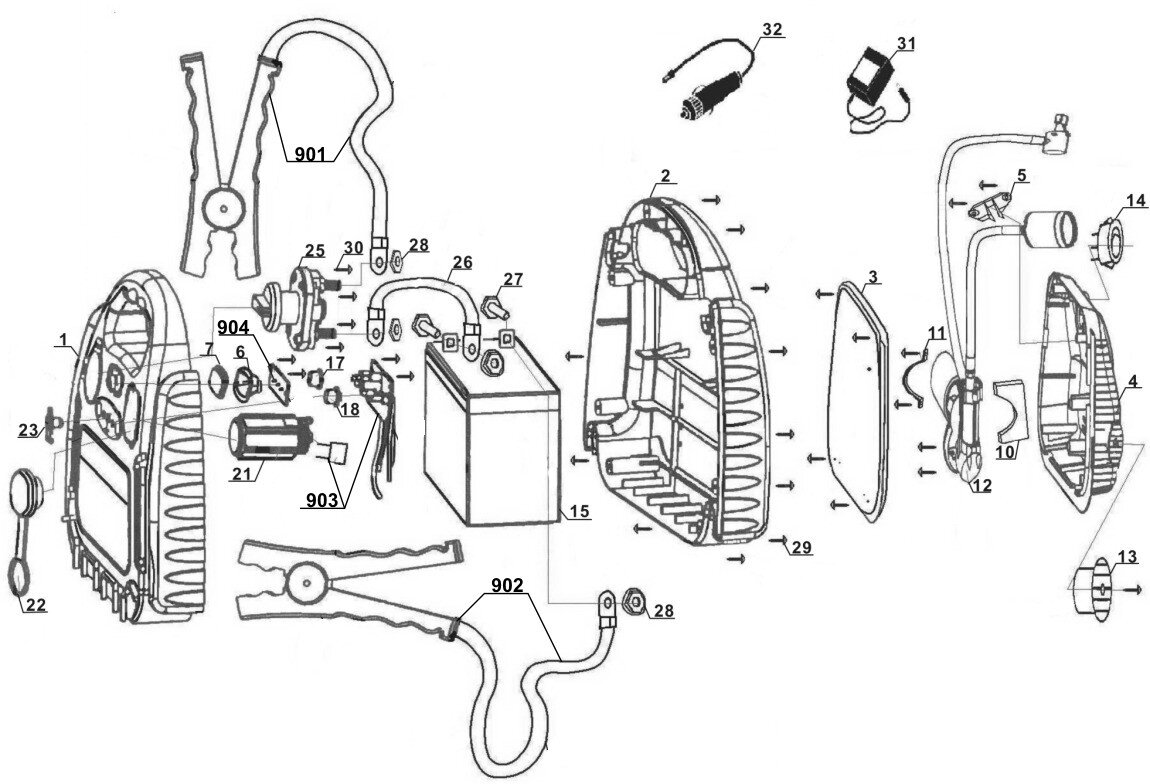 32
31
901
2
5
14
25
30
28
26
27
3
1
904
7
6
17
18
11
4
23
21
903
10
12
15
29
22
902
28
13