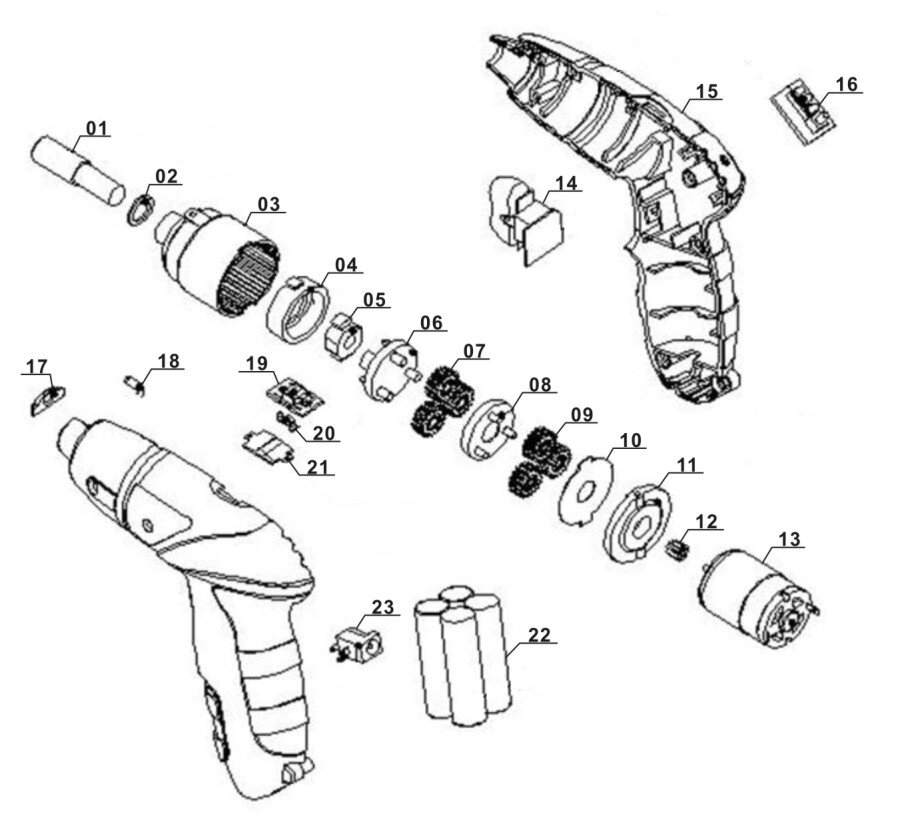 01
02
03
04
05
06
07
08
09
10
11
12
13
14
15
16
17
18
19
20
21
22
23