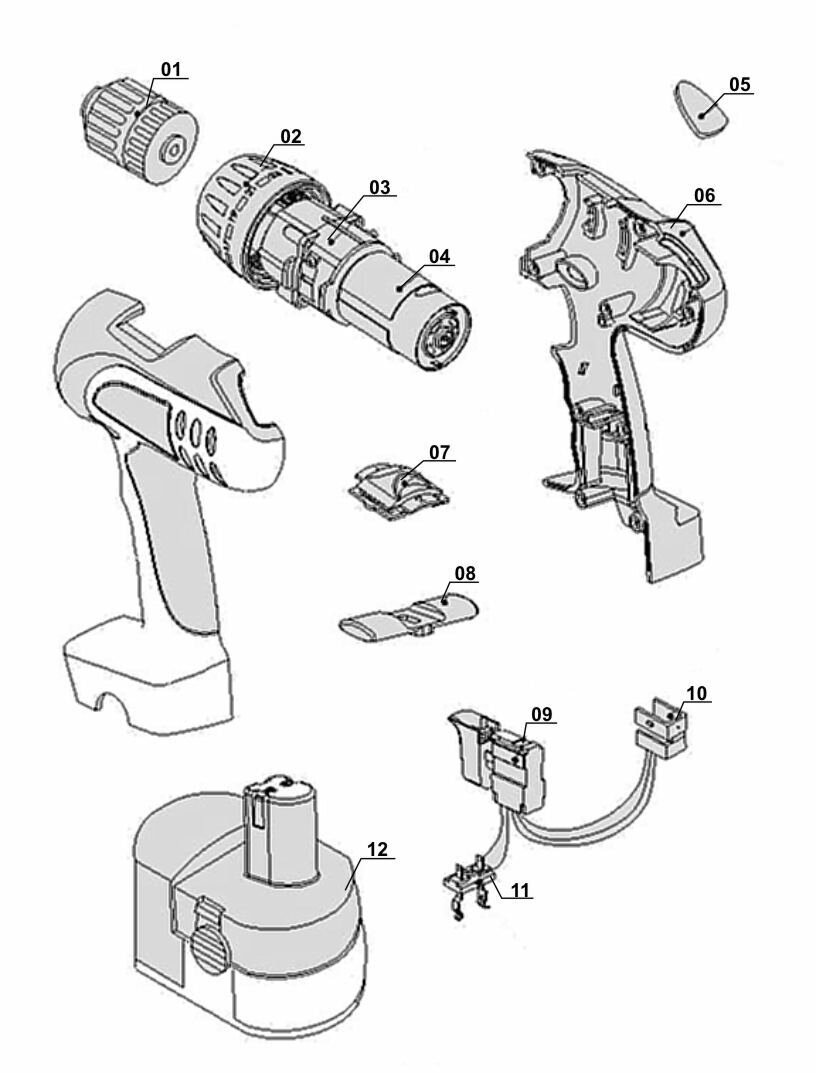 01
02
03
04
05
06
07
08
09
10
11
12