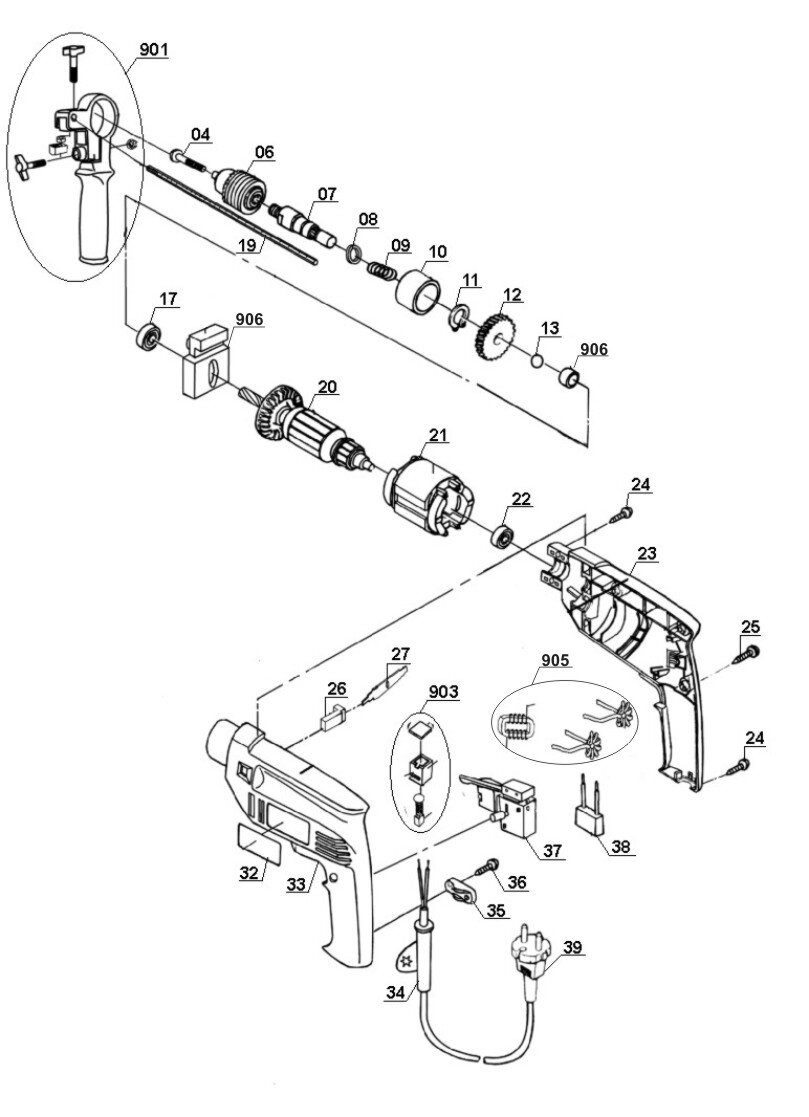 901
04
06
07
08
09
10
11
12
13
906
19
17
906
20
21
22
24
23
25
24
27
26
903
905
37
38
32
33
36
35
34
39