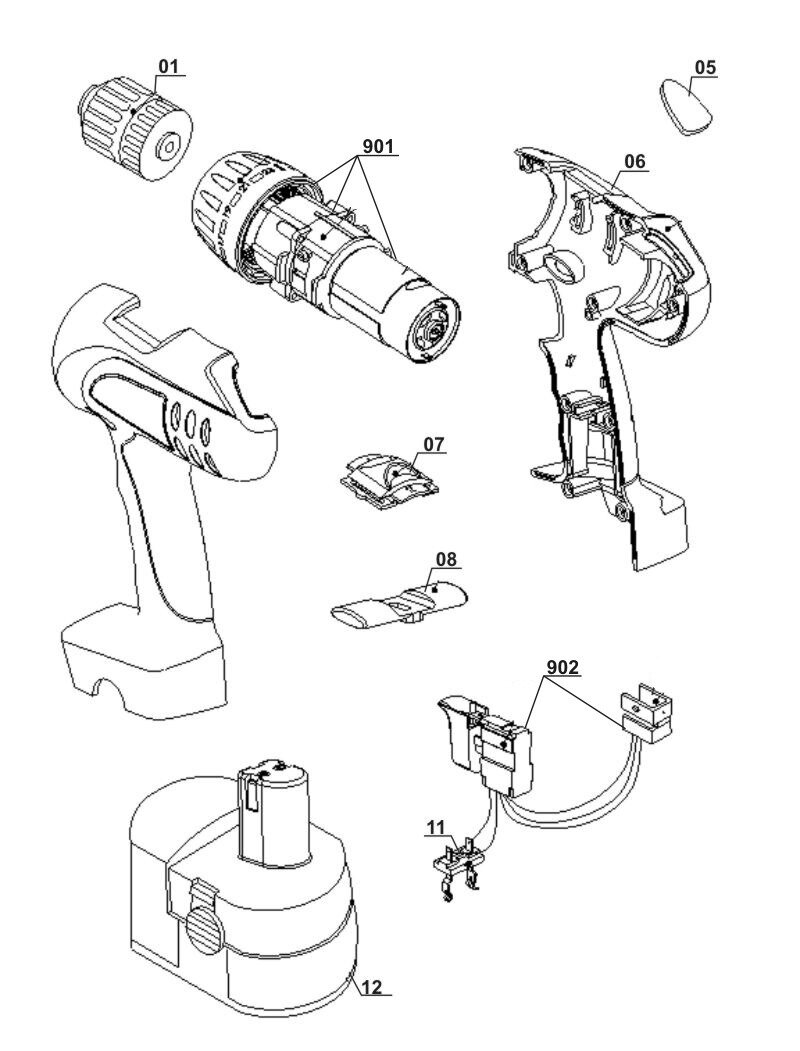 01

05

901

06

07

08

902

11

12