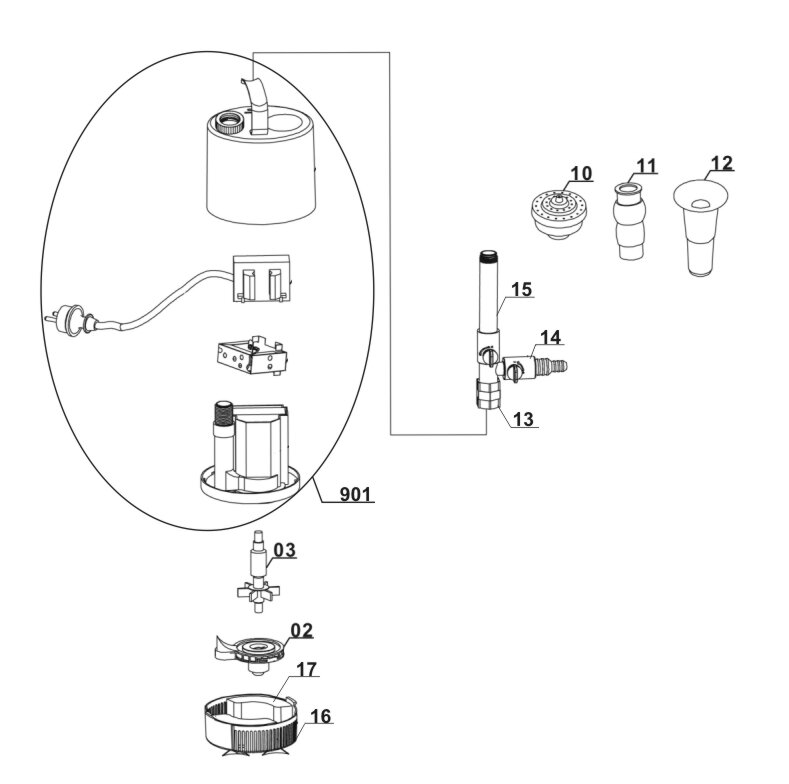 10
11
12
15
14
13
901
03
02
17
16