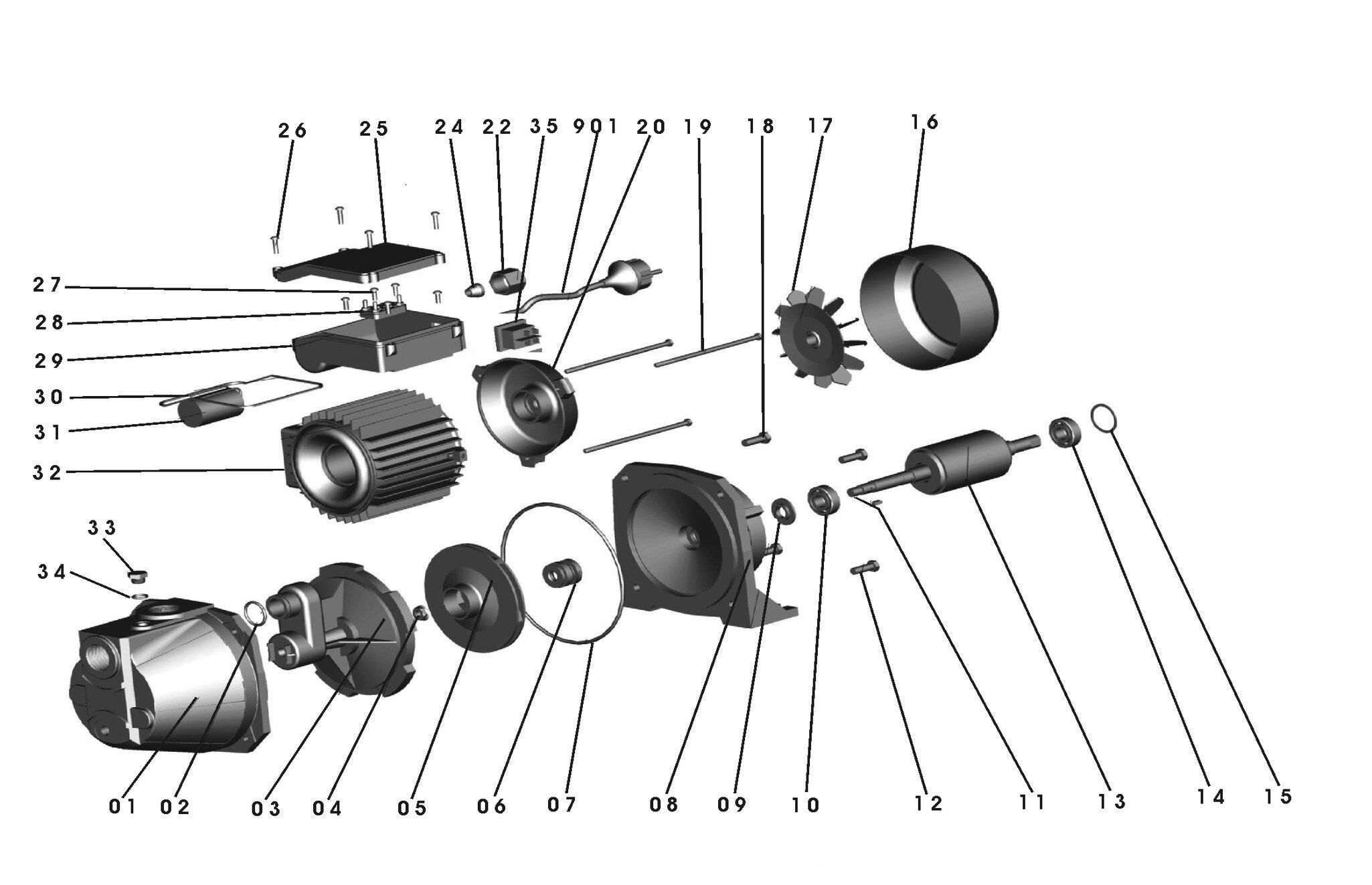 26
25
24
22
35
901
20
19
18
17
16
27
28
29
30
31
32
33
34
01
02
03
04
05
06
07
08
09
10
12
11
13
14
15