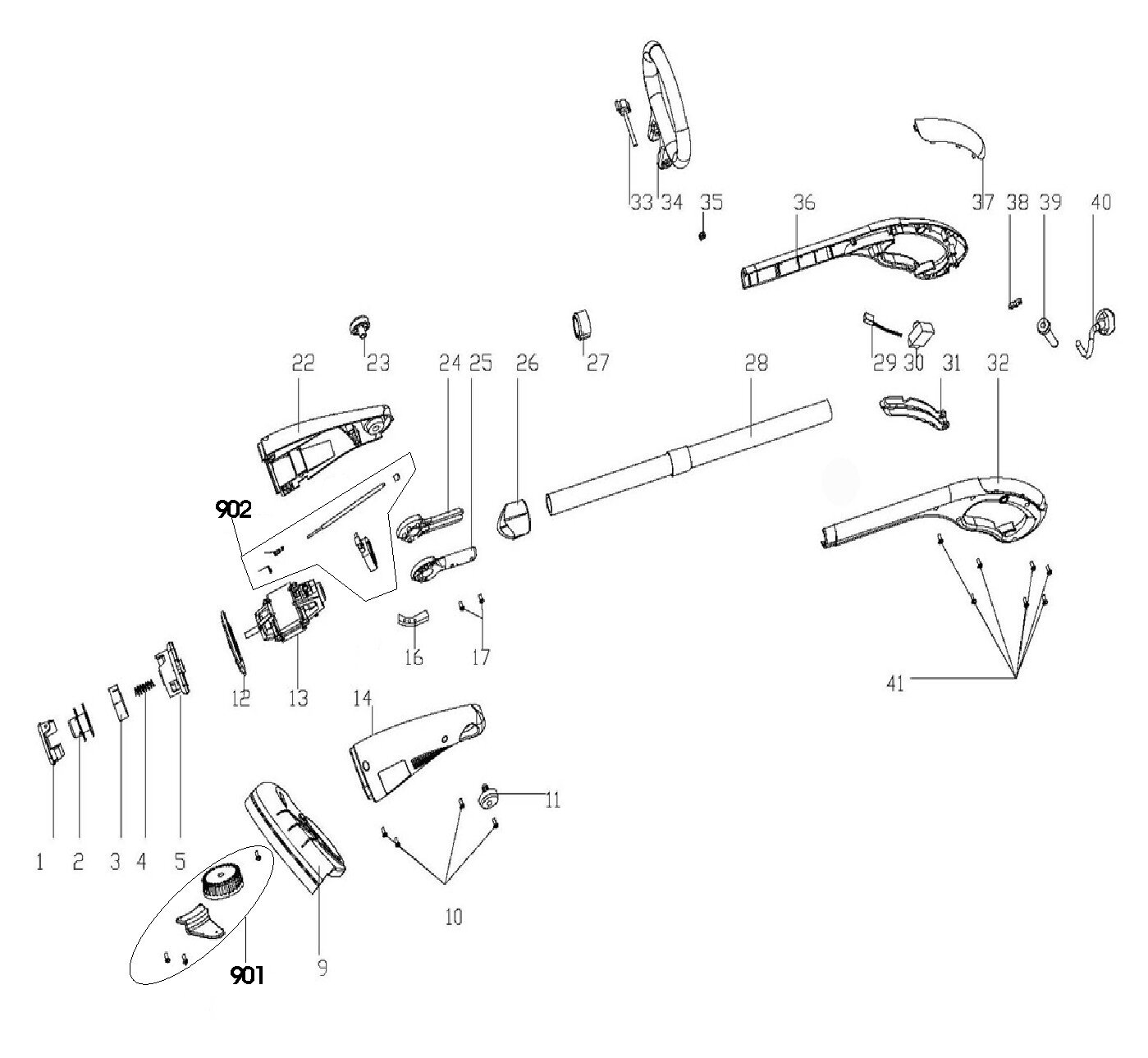 33 34 35 36 37 38 39 40

22 23 24 25 26 27 28 29 30 31 32

902

12 13 16 17

41

14

11

1 2 3 4 5

10

901 9