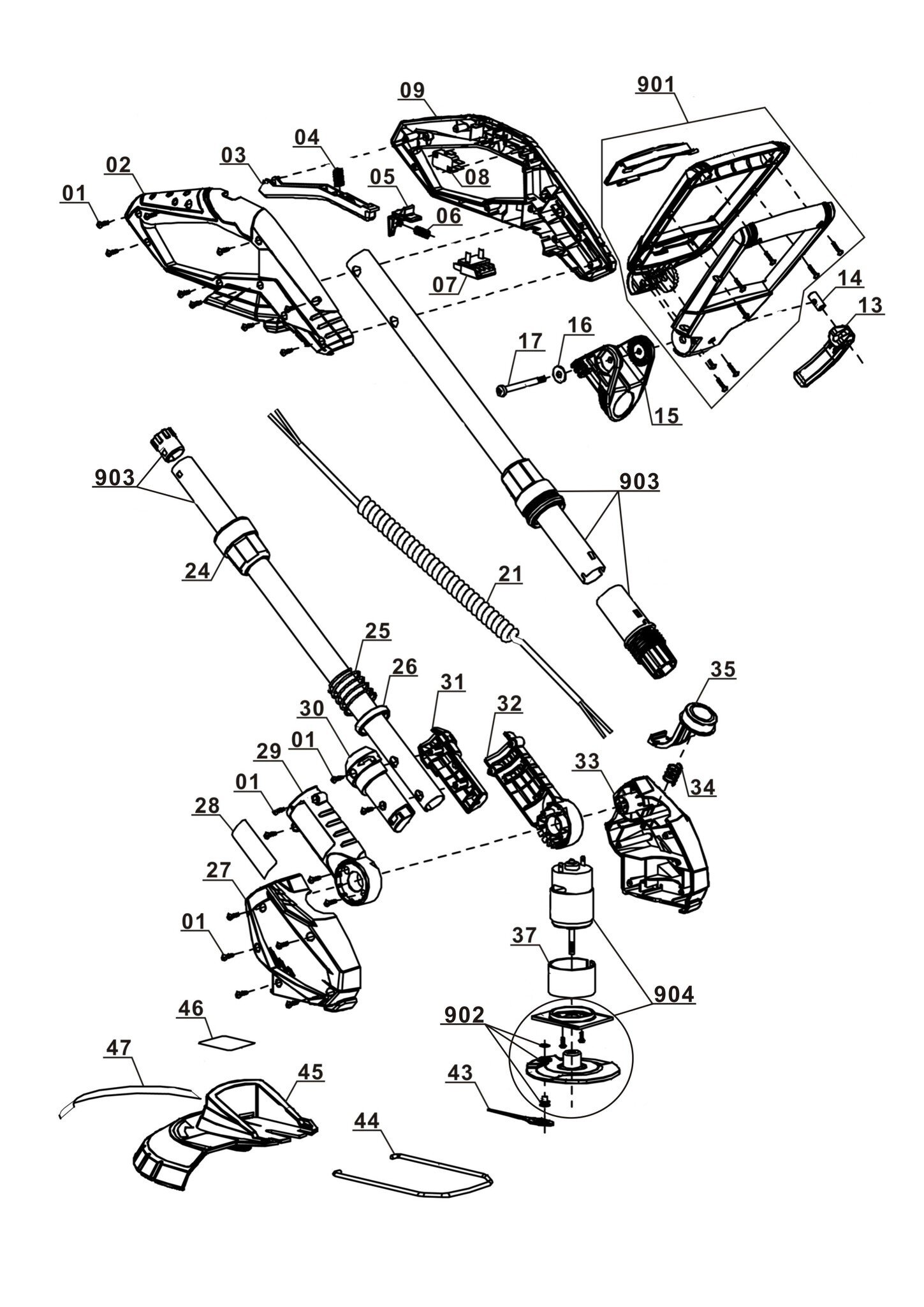 09
901
04
03
02
05
08
01
06
07
14
13
16
17
15
903
903
24
21
25
26
31
35
30
32
01
29
33
01
34
28
27
01
37
904
46
902
47
45
43
44