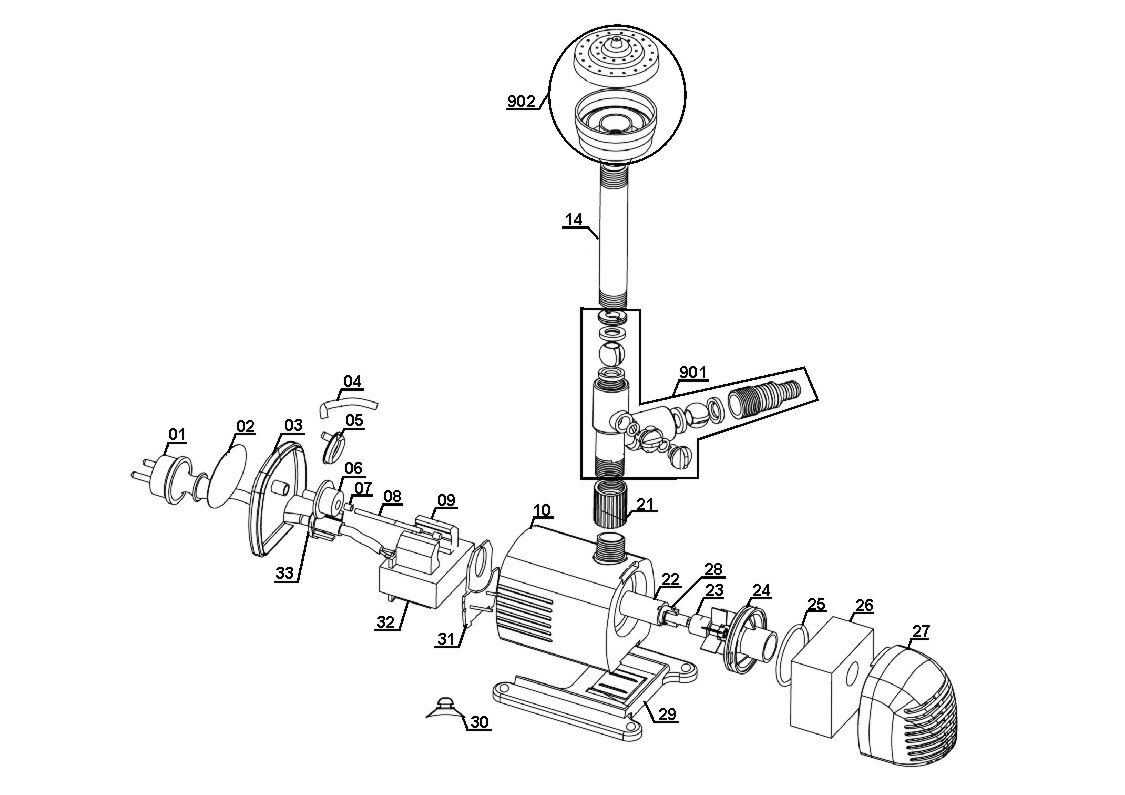 902
14
901
04
05
01
02
03
06
07
08
09
10
21
33
32
31
22
28
23
24
25
26
27
29
30