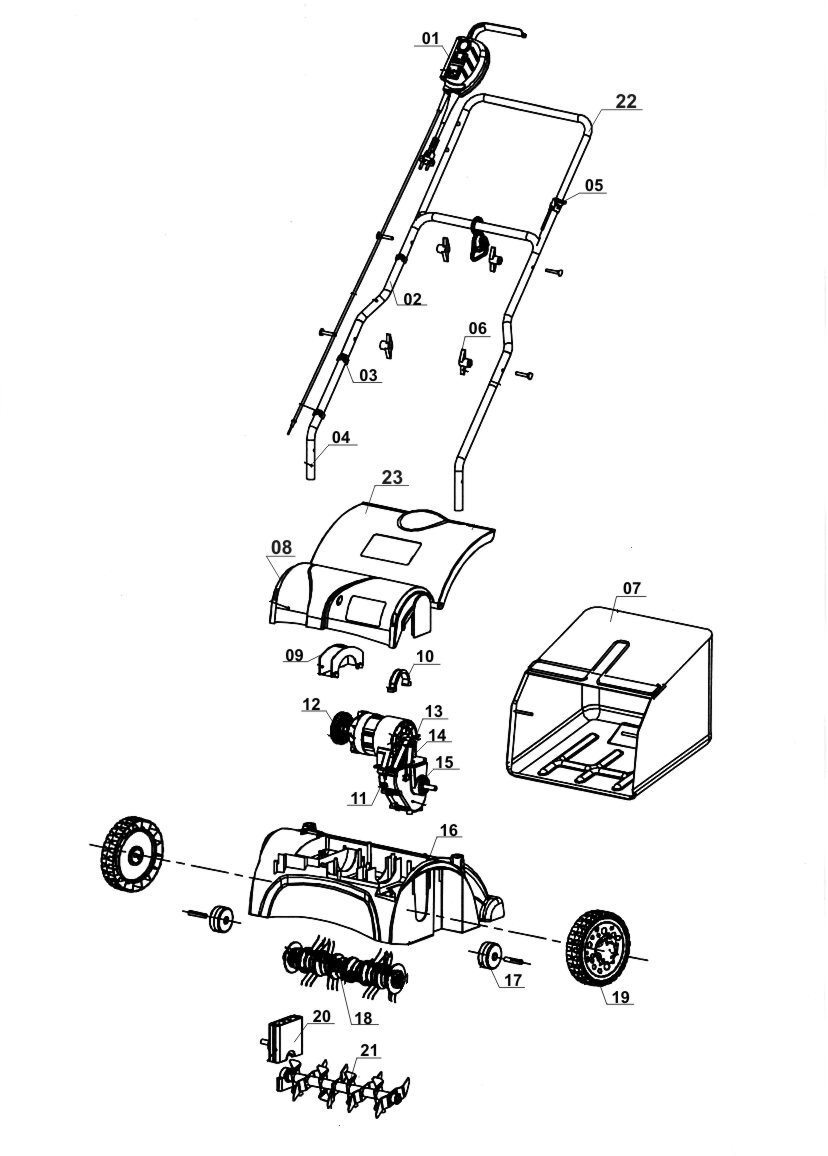 01
22
05
02
06
03
04
23
08
07
09
10
12
13
14
15
11
16
17
19
18
20
21