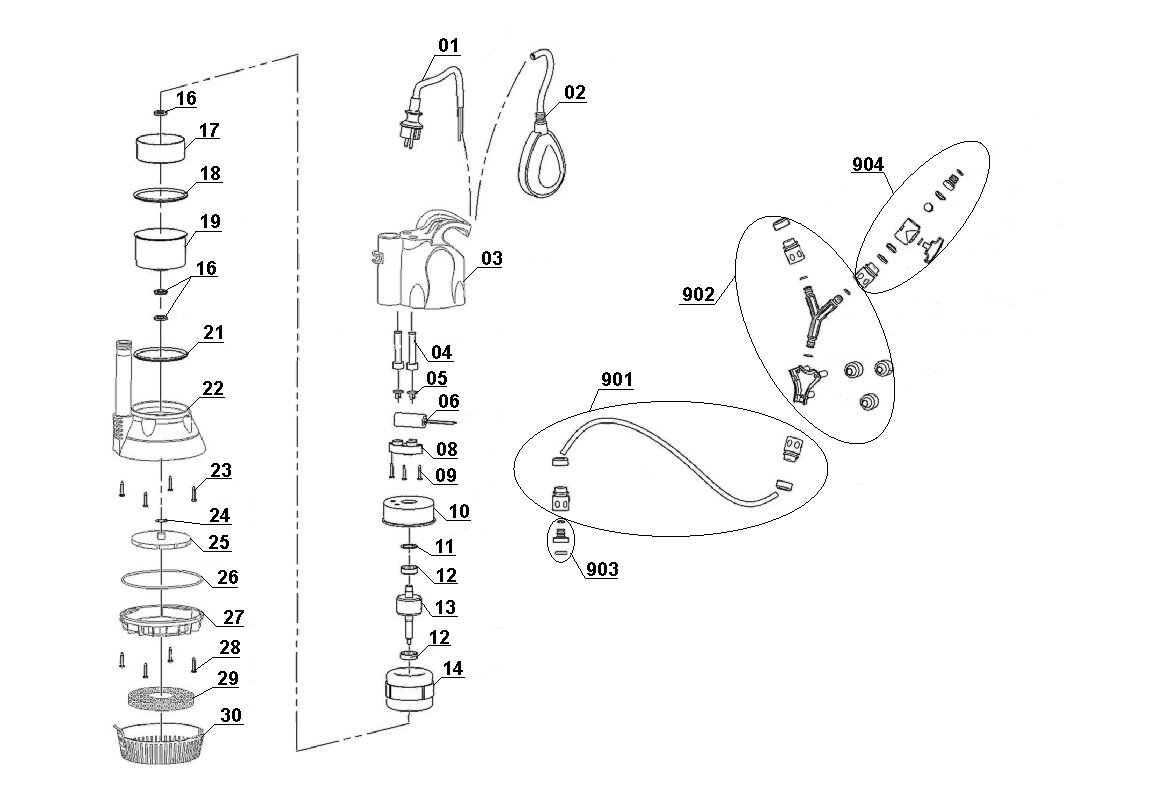 16
17
18
19
16
21
22
23
24
25
26
27
28
29
30
01
02
03
04
05
06
08
09
10
11
12
13
12
14
904
902
901
903