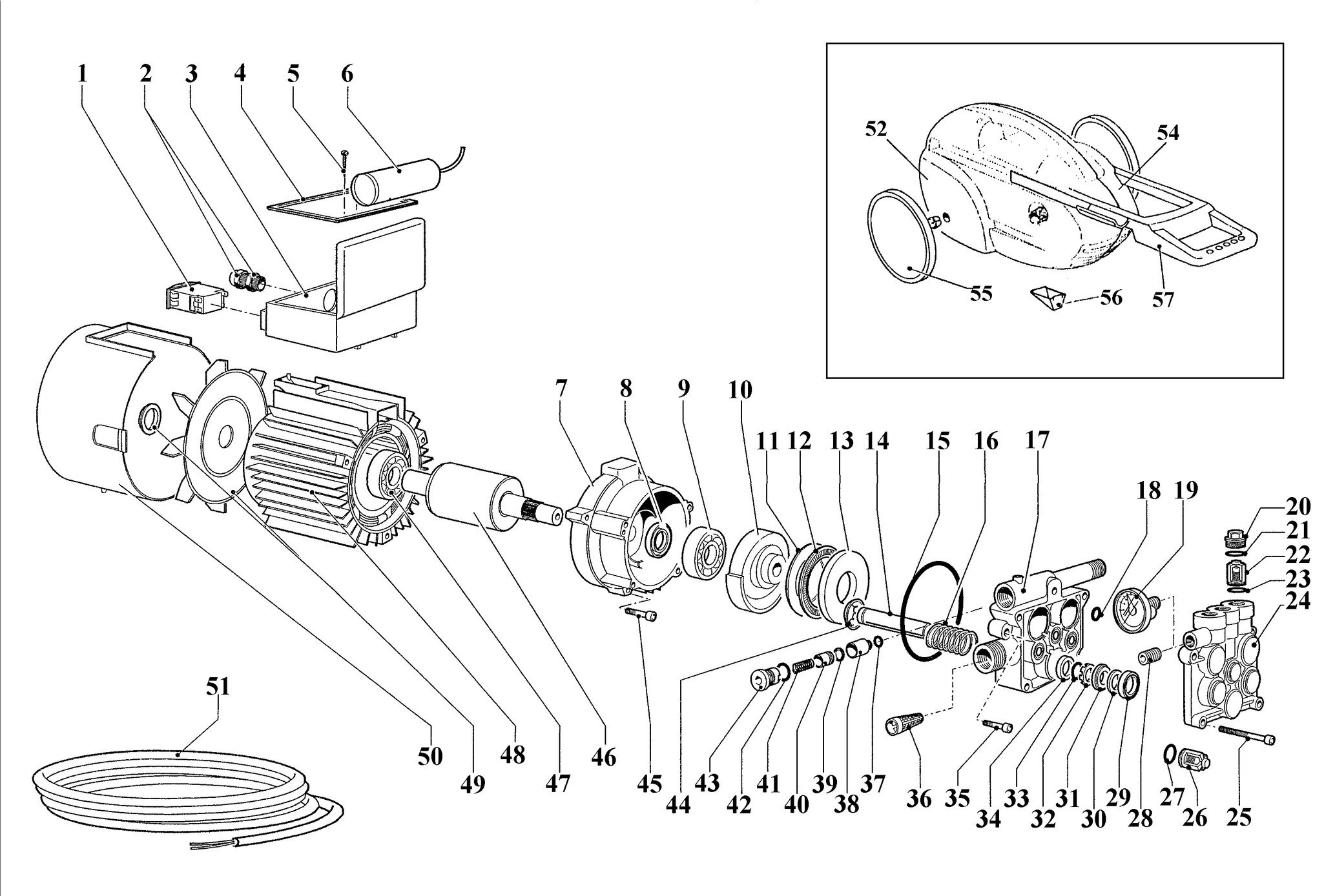 1 2 3 4 5 6

52 54

55 56 57

7 8 9 10 11 12 13 14 15 16 17 18 19 20 21 22 23 24

51

50 49 48 47 46 45 44 43 42 41 40 39 38 37 36 35 34 33 32 31 30 29 28 27 26 25