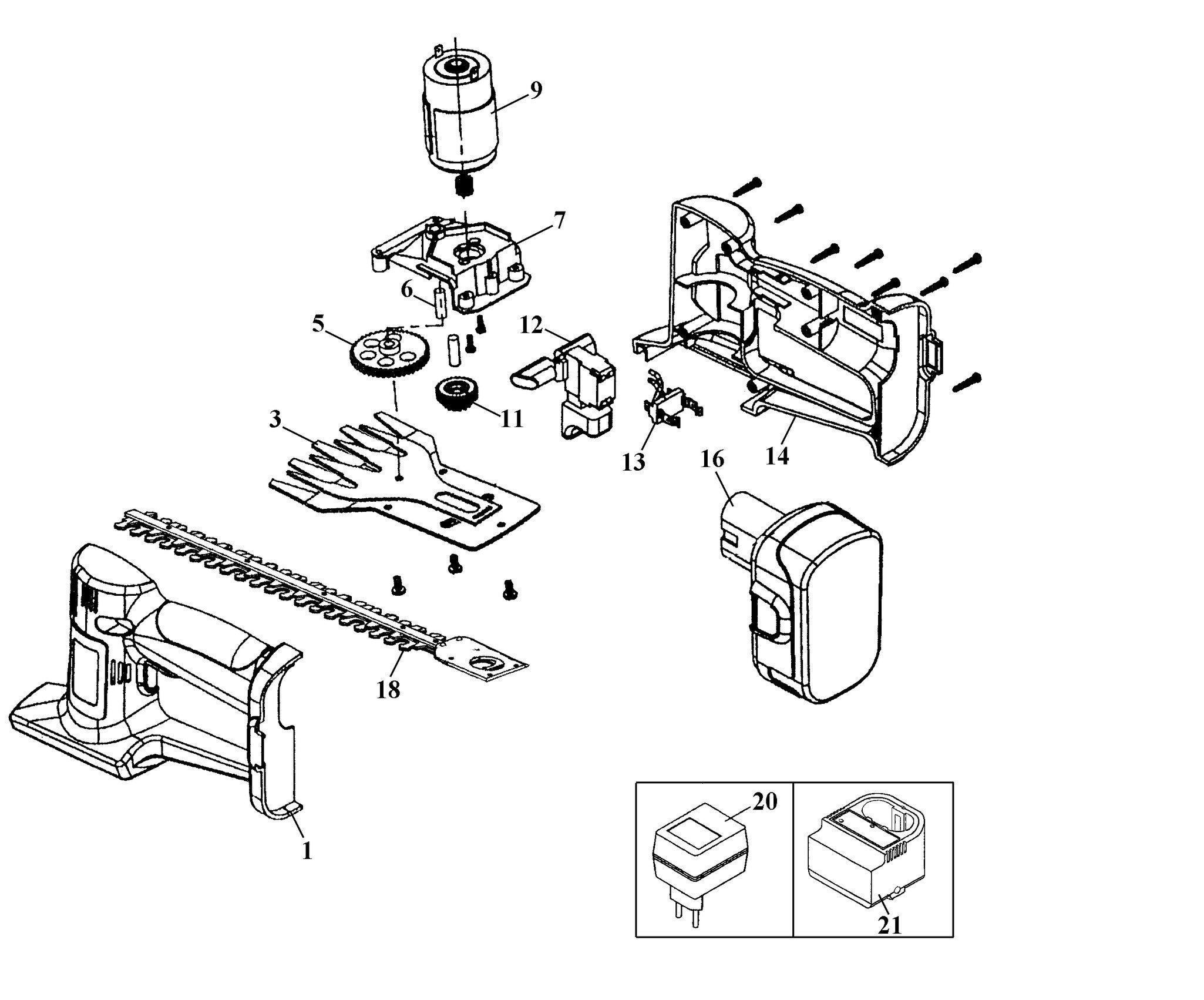 9
7
6
5
12
11
3
13
16
14
18
1
20
21