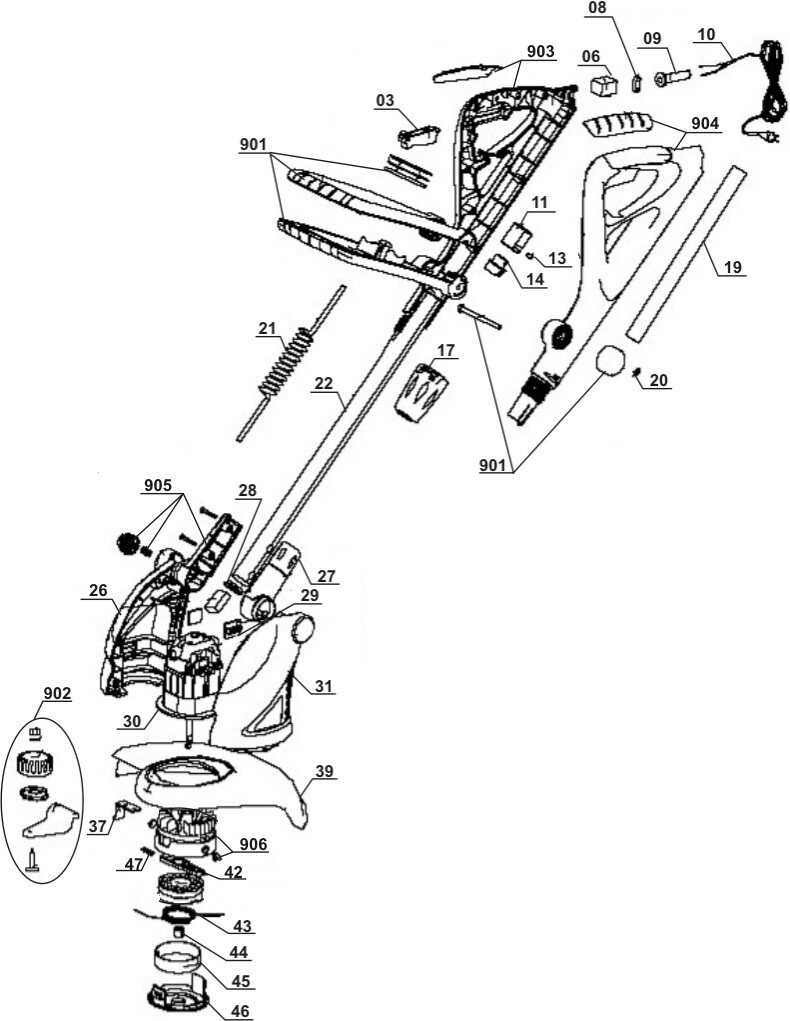 08
09
10
903
06
03
904
901
11
13
14
19
21
17
20
22
901
905
28
27
26
29
31
30
902
39
37
906
47
42
43
44
45
46