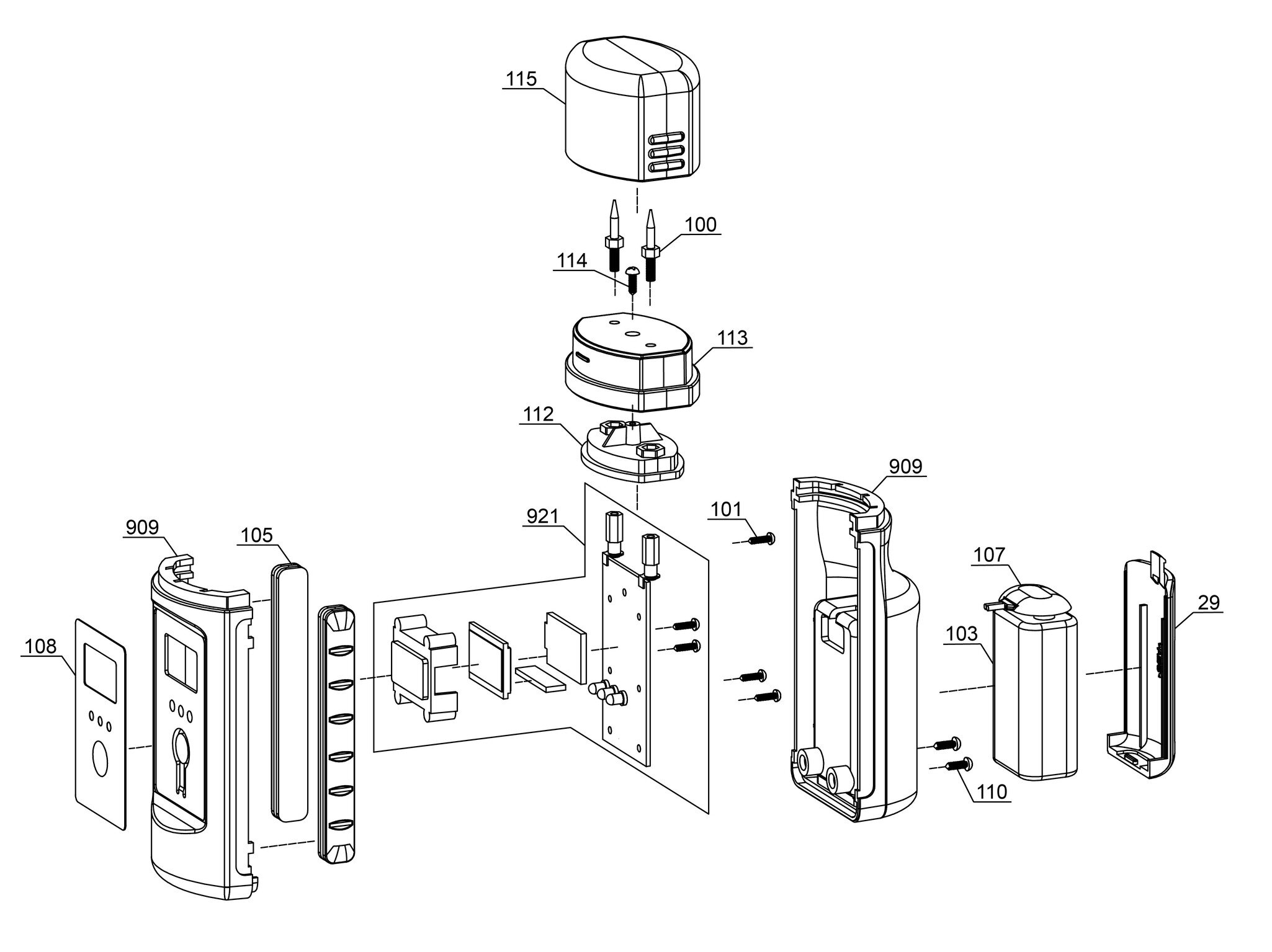 115
100
114
113
112
909
921
101
909
105
107
29
108
103
110