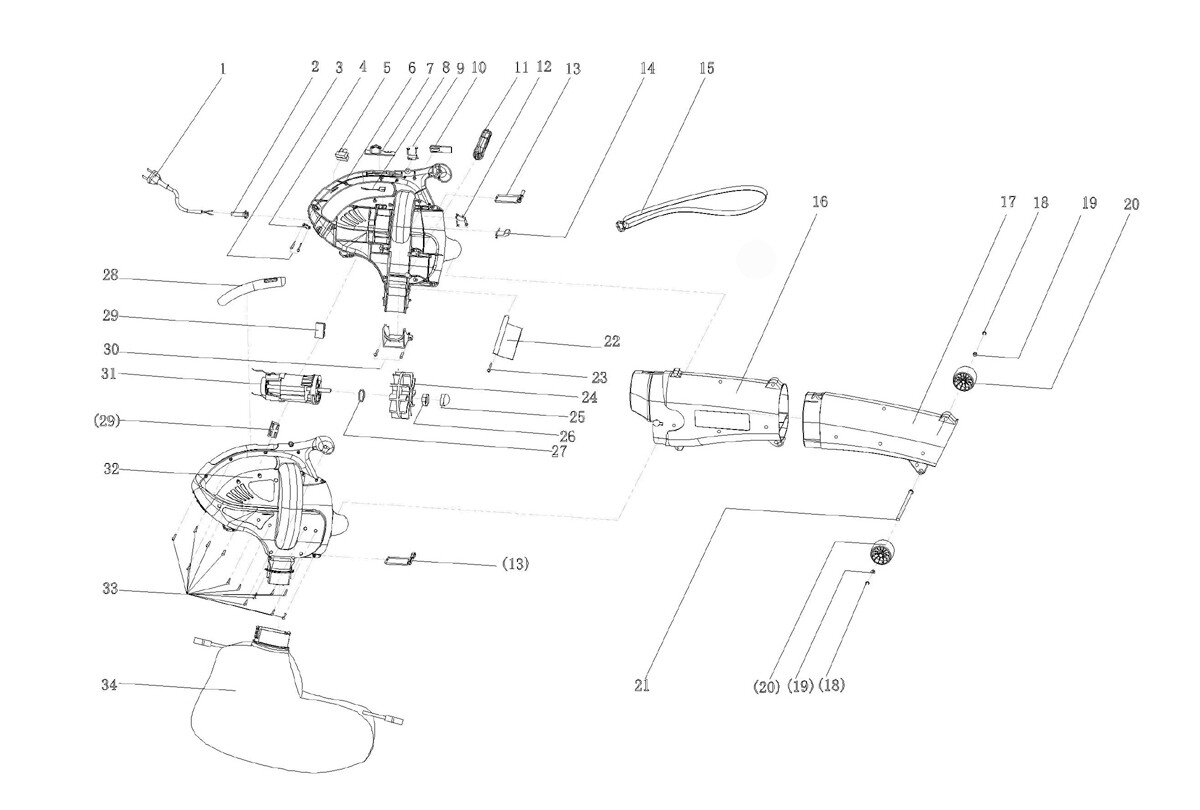 1 2 3 4 5 6 7 8 9 10 11 12 13 14 15

16

17 18 19 20

28

29

30

31

(29)

32

33

34

22

23

24

25

26

27

(13)

21

(20) (19) (18)