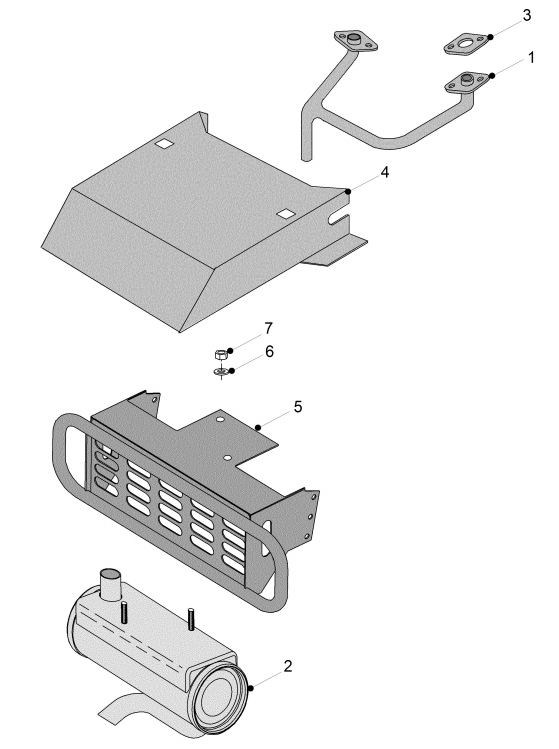 3
1
4
7
6
5
2