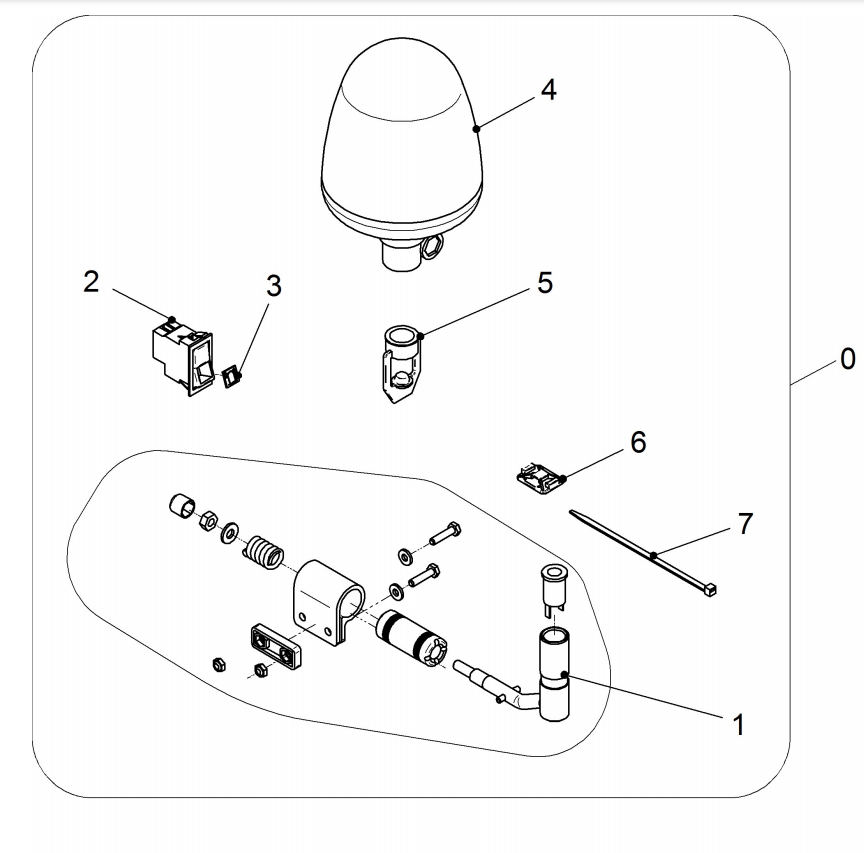 4

2

3

5

0

6

7

1