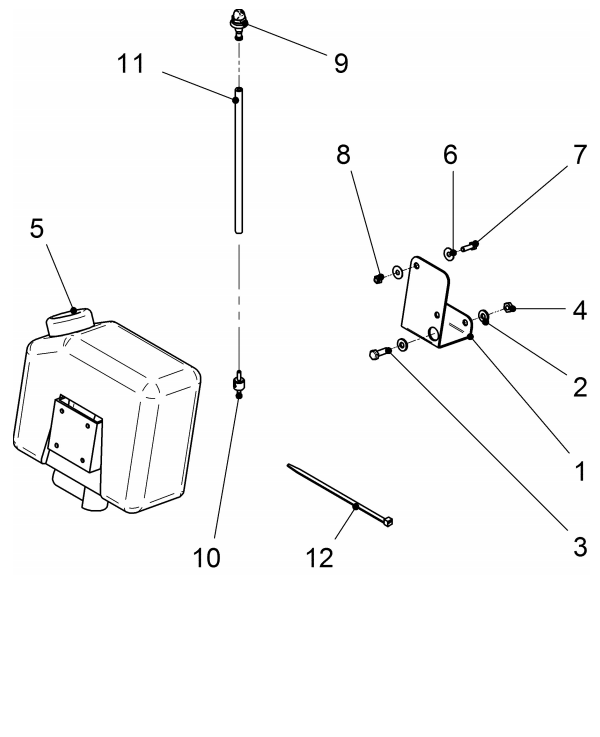 11
9
8
6
7
5
4
2
1
3
10
12