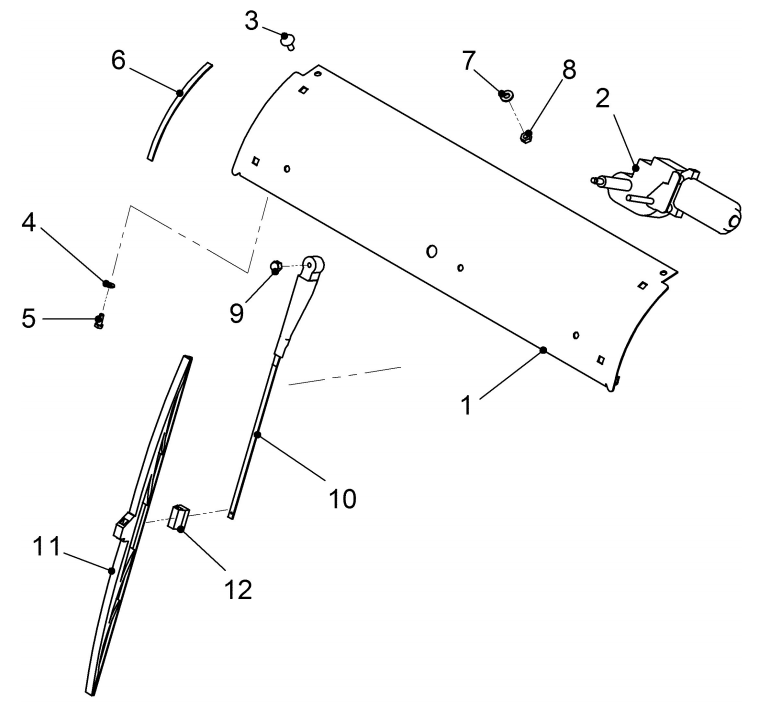 3
6
7
8
2
4
5
9
1
10
11
12