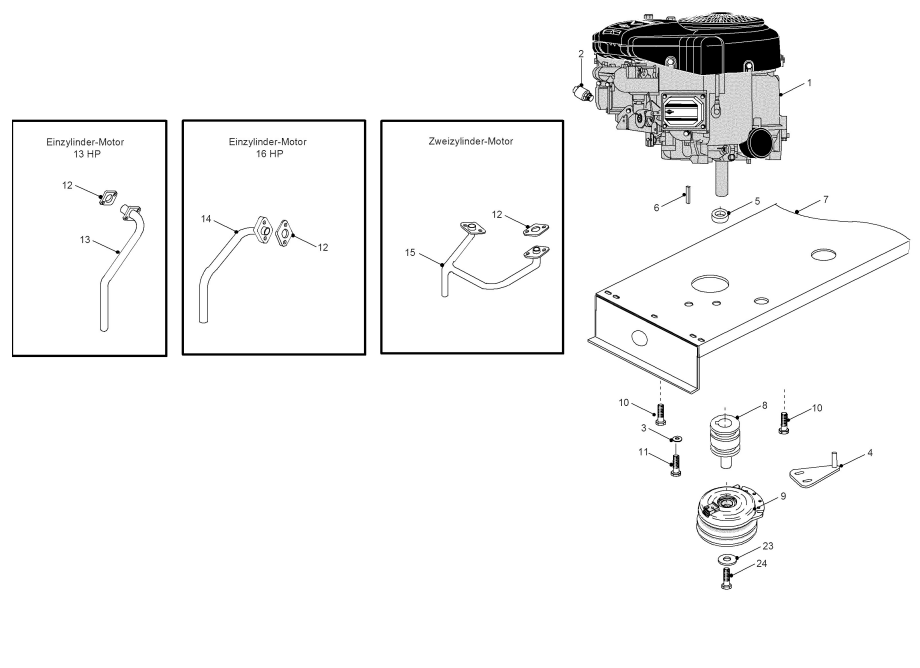 Einzylinder-Motor
13 HP

12

13

Einzylinder-Motor
16 HP

14

12

Zweizylinder-Motor

12

15

2

1

6

5

7

10

8

10

3

11

4

9

23

24