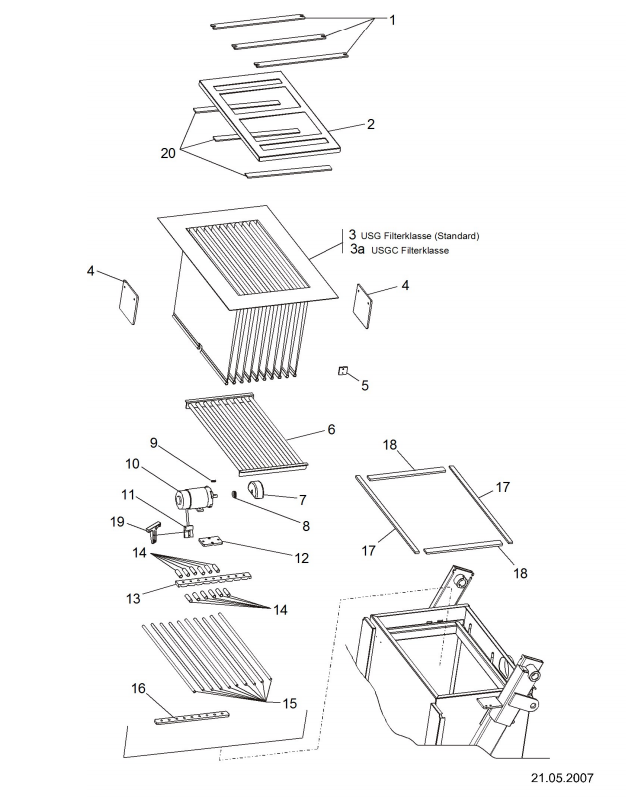 1

2

20

3 USG Filterklasse (Standard)
3a USGC Filterklasse

4

4

5

6

9

10

7

8

11

19

12

14

13

14

18

17

17

18

15

16

21.05.2007