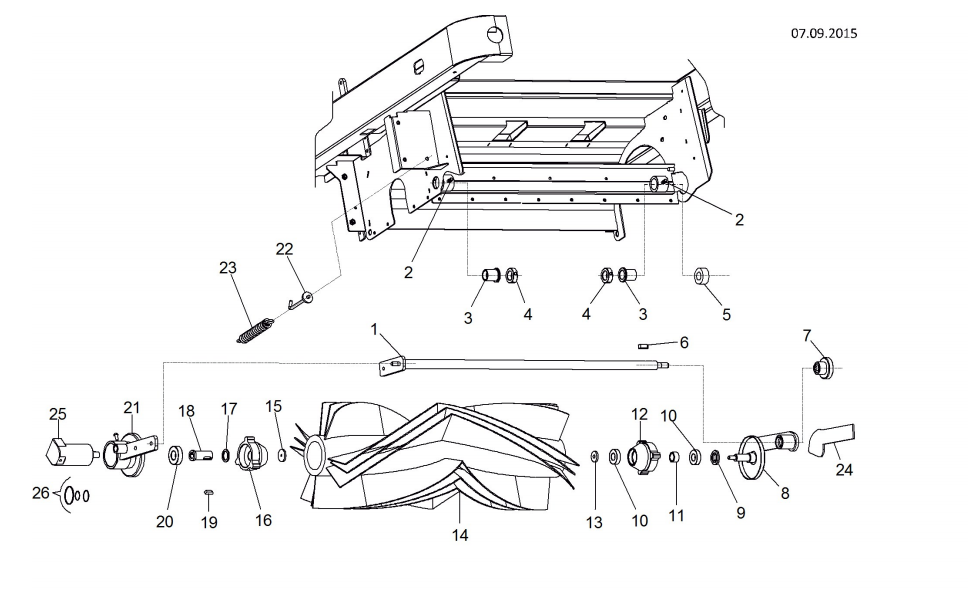 07.09.2015

2
2
22
23
3
4
4
3
5
1
6
7
25
21
18
17
15
12
10
26
20
19
16
14
13
10
11
9
8
24