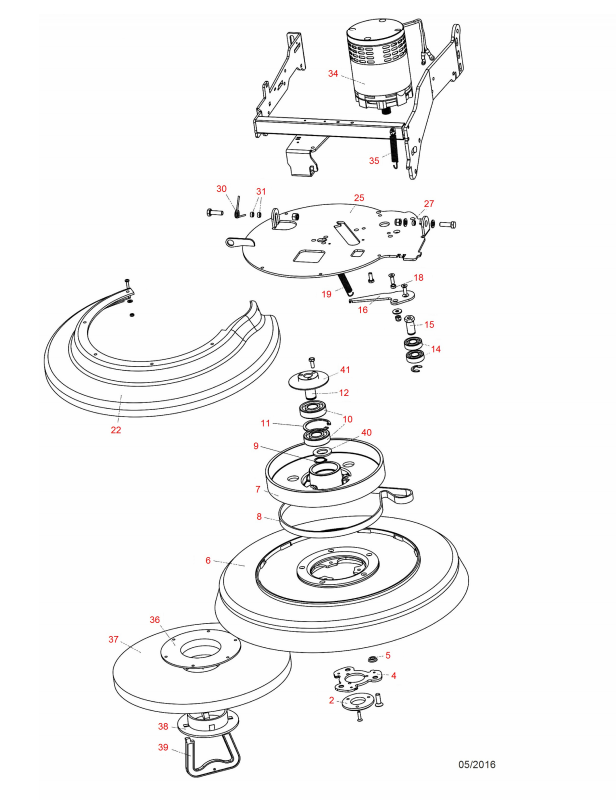 34
35
30
31
25
27
19
18
16
15
14
22
41
12
11
10
40
9
7
8
6
36
37
5
4
2
38
39
05/2016