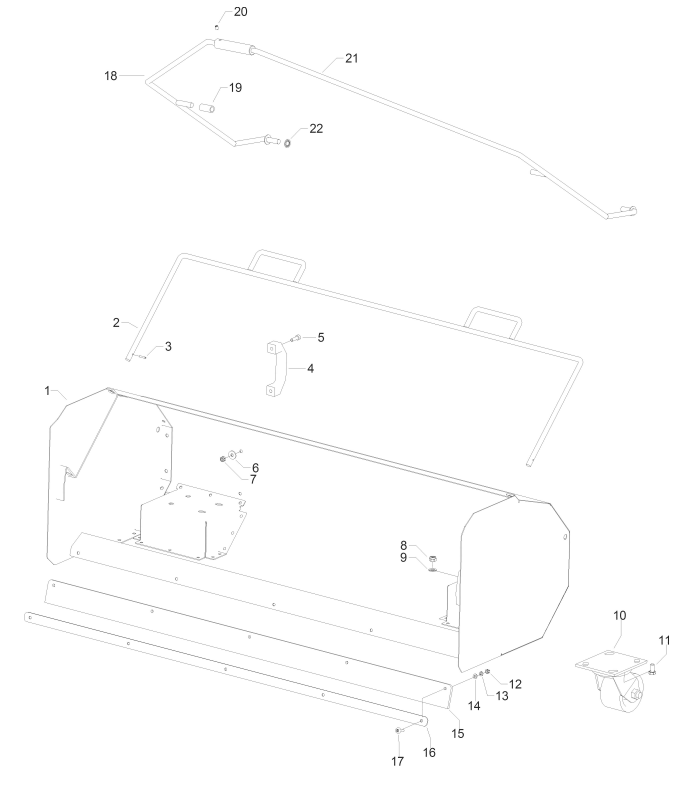 20
21
18
19
22
2
3
5
4
1
6
7
8
9
10
11
12
13
14
15
16
17