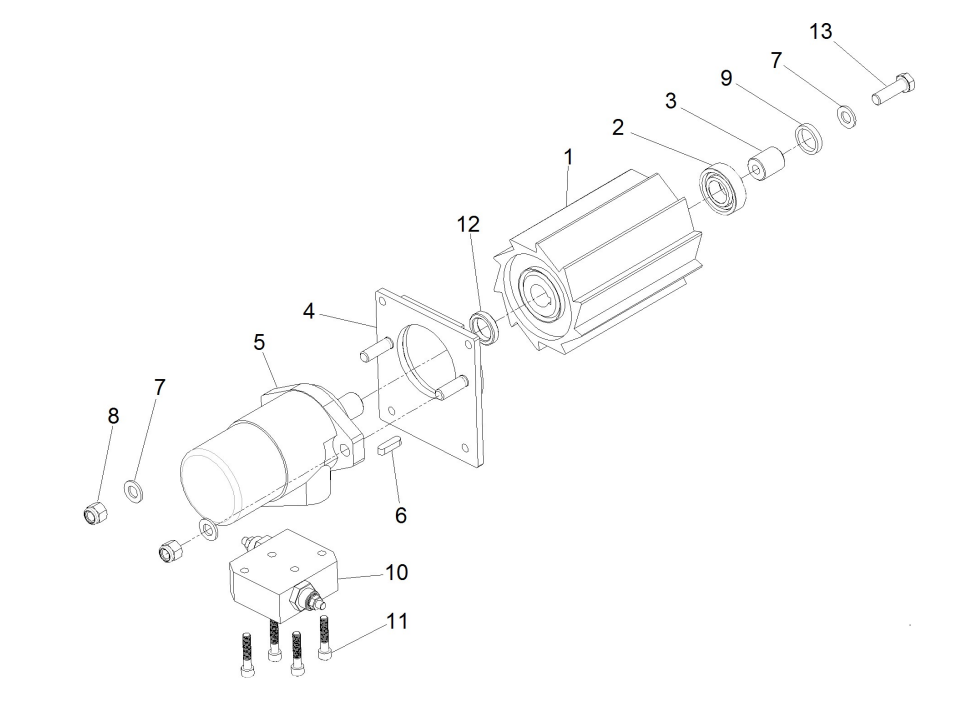 13
7
9
3
2
1
12
4
5
7
8
6
10
11