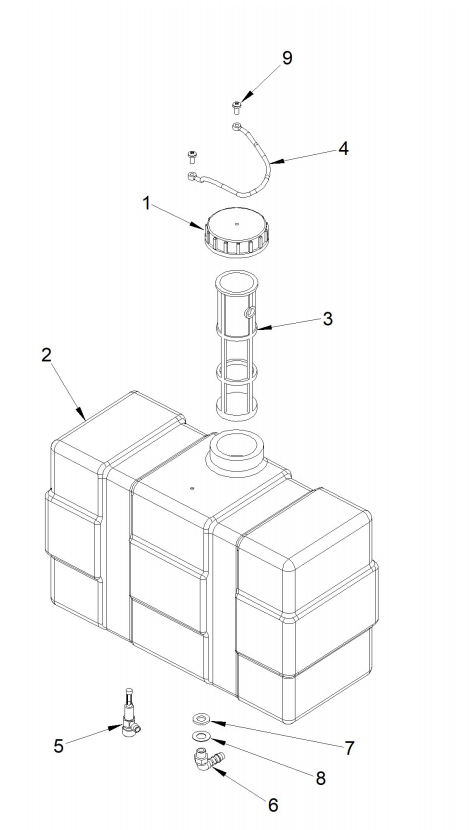 9
4
1
3
2
5
7
8
6