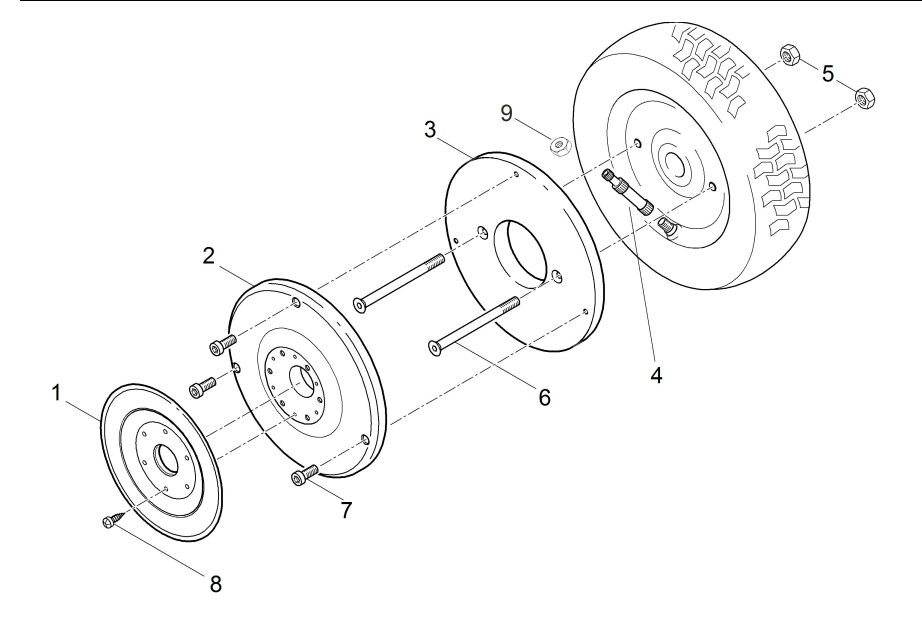 5
9
3
2
4
6
1
7
8