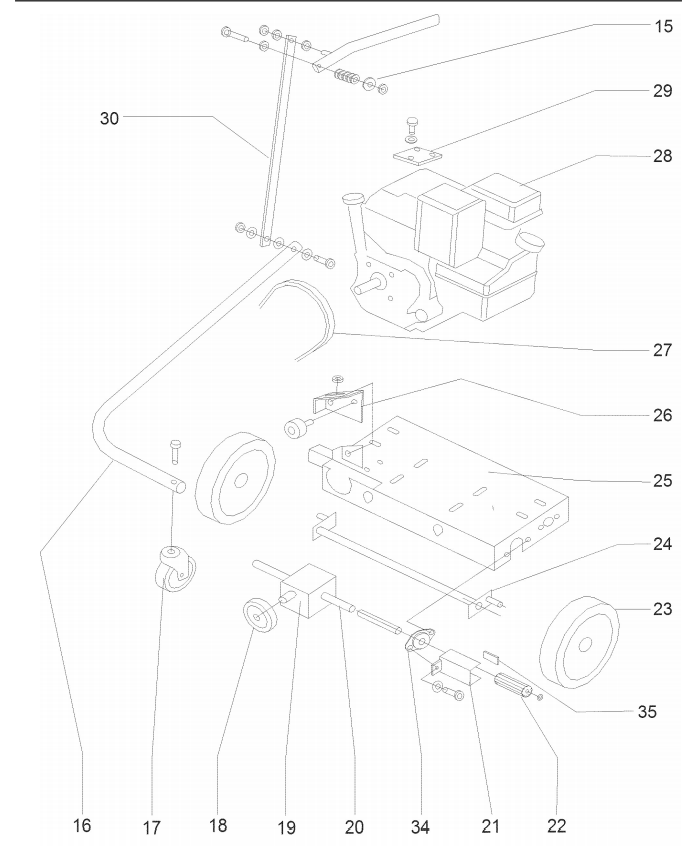 15
29
30
28
27
26
25
24
23
35
16
17
18
19
20
34
21
22