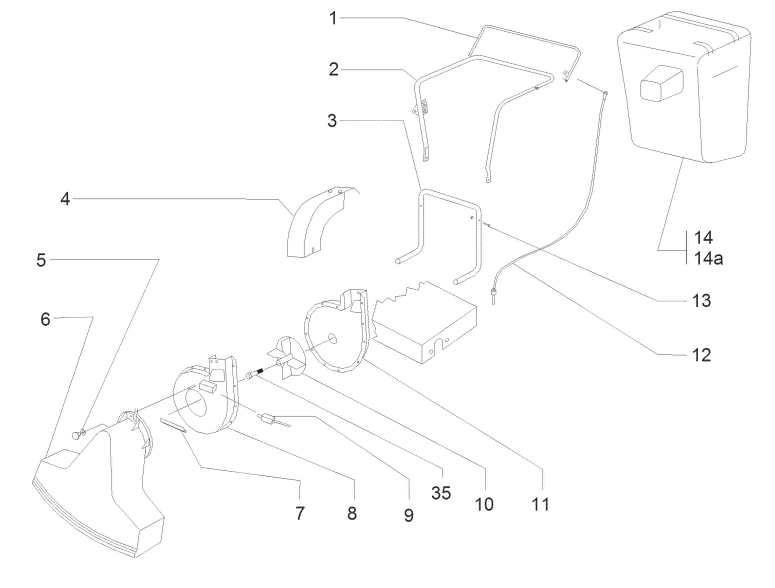 1
2
3
4
5
6
14
14a
13
12
7
8
9
35
10
11