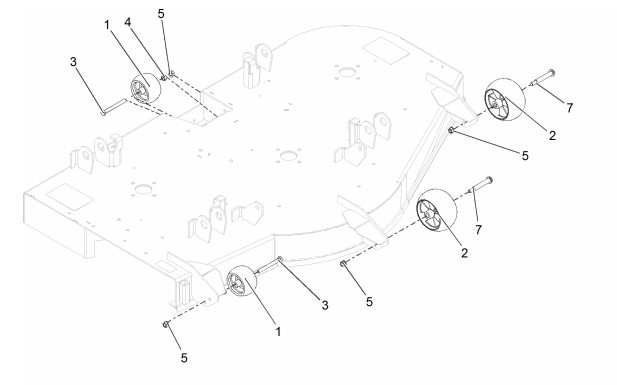 1
4
5
3
7
2
5
7
2
3
5
1
5