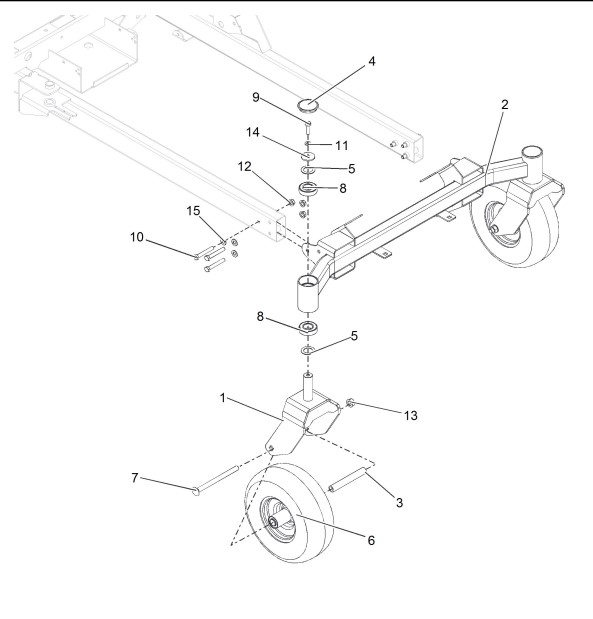 4
9
2
14
11
5
12
8
15
10
8
5
1
13
7
3
6