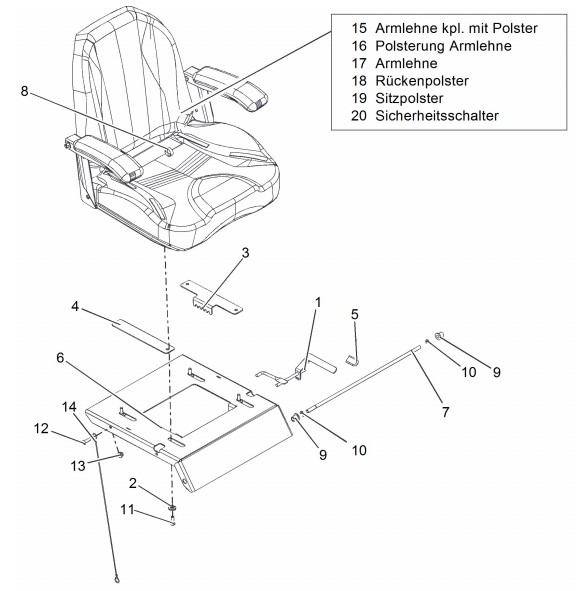 15 Armlehne kpl. mit Polster
16 Polsterung Armlehne
17 Armlehne
18 Rückenpolster
19 Sitzpolster
20 Sicherheitsschalter

8
3
4
1
5
6
10
9
7
14
12
13
9
10
2
11