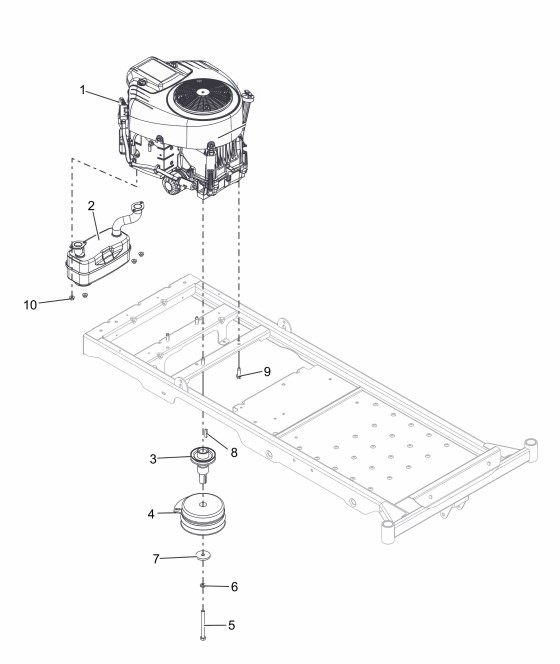 1
2
10
9
8
3
4
7
6
5