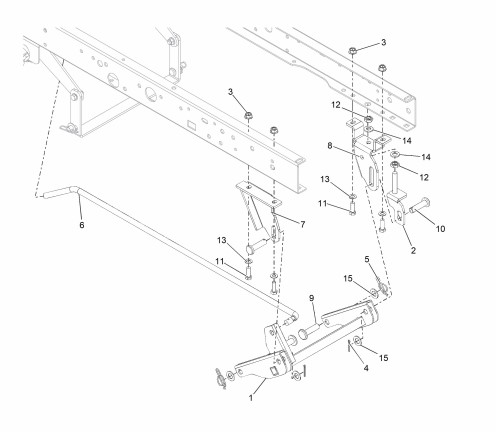 3
3
12
14
8
14
12
13
11
10
2
6
7
13
11
5
15
9
15
4
1