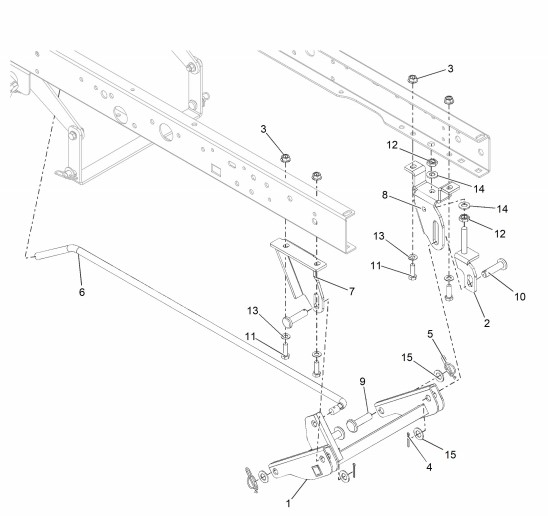 3
3
12
14
8
14
12
13
11
10
2
6
7
13
11
5
15
9
15
4
1