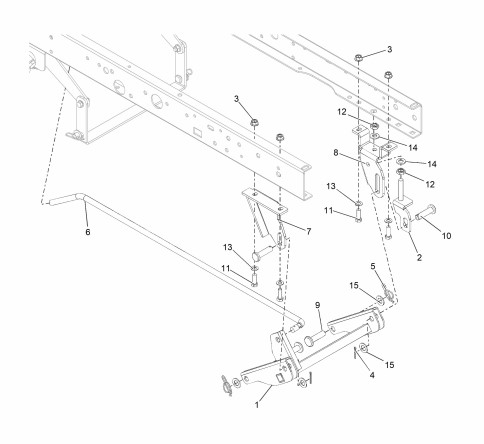 3
3
12
14
8
14
12
13
11
10
2
6
7
13
11
5
15
9
15
4
1