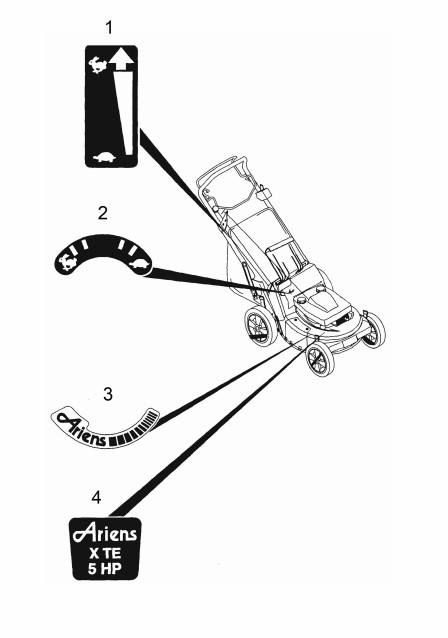 1

2

3

Ariens

4

Ariens
X TE
5 HP