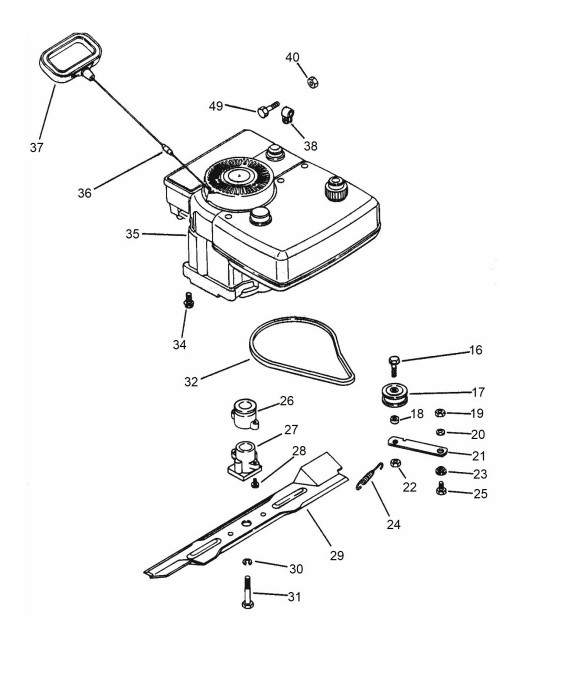 40
49
38
37
36
35
34
32
16
17
26
18
19
20
27
28
21
22
23
25
24
29
30
31