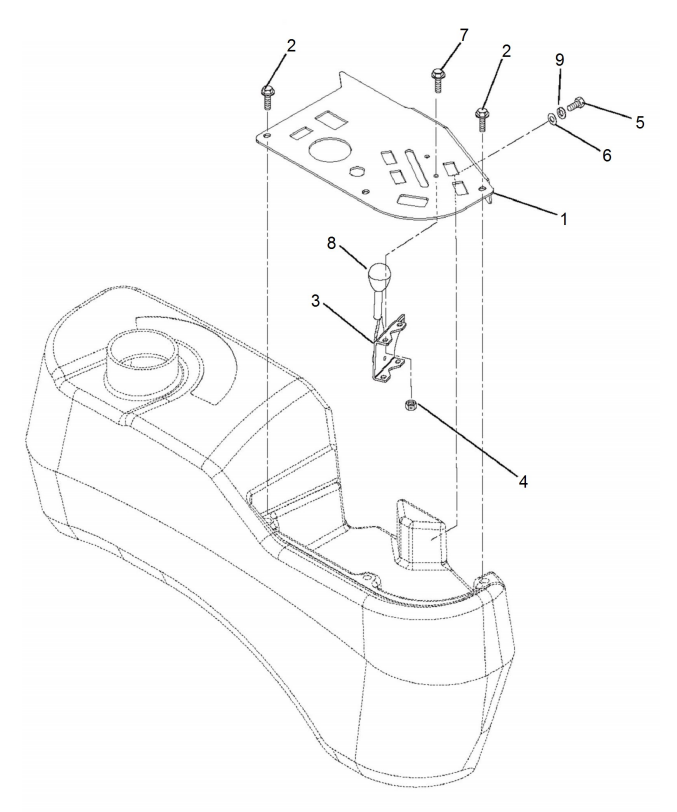 2
7
2
9
5
6
1
8
3
4