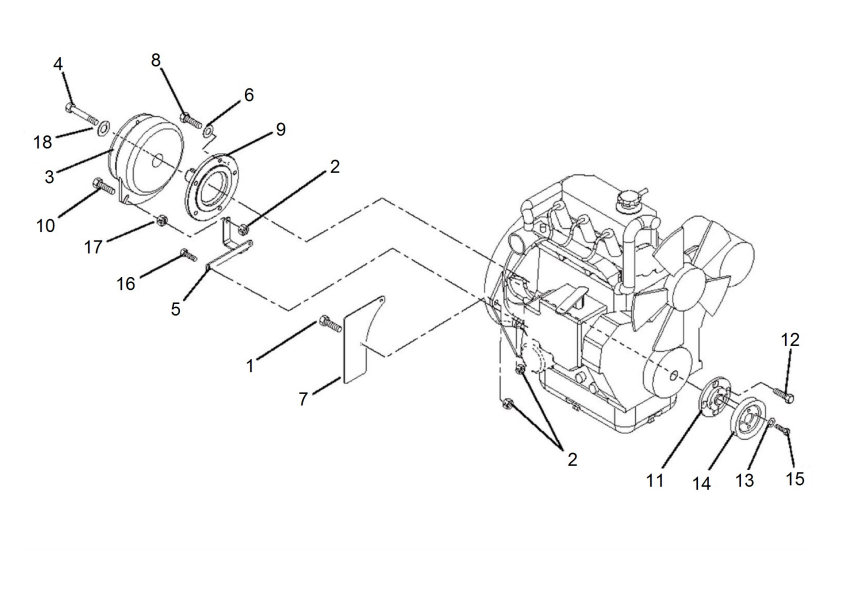 4
8
6
18
9
3
2
10
17
16
5
1
7
12
2
11
14
13
15