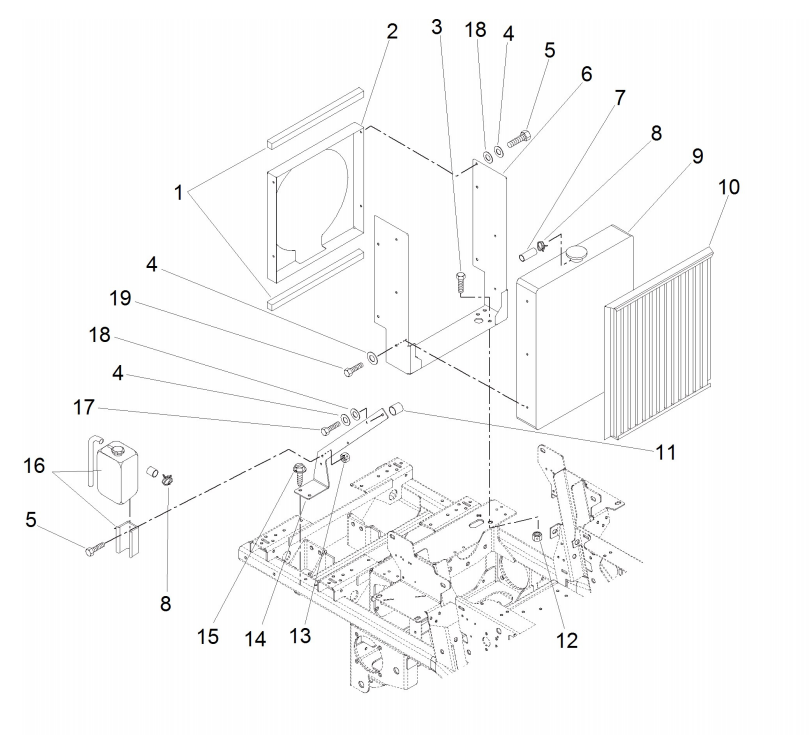 2
3
18
4
5
6
7
8
9
10
1
4
19
18
4
17
11
16
5
8
15
14
13
12