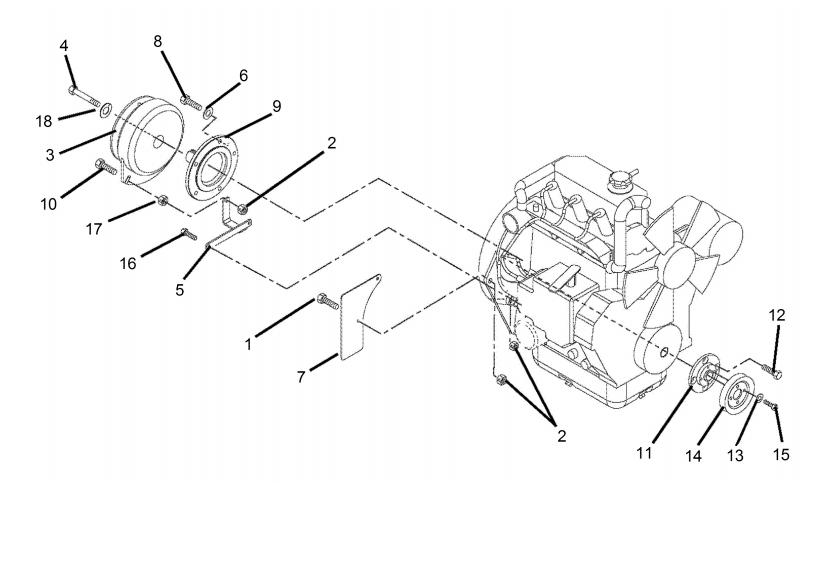 4
8
6
18
9
3
2
10
17
16
5
1
7
12
2
11
14
13
15