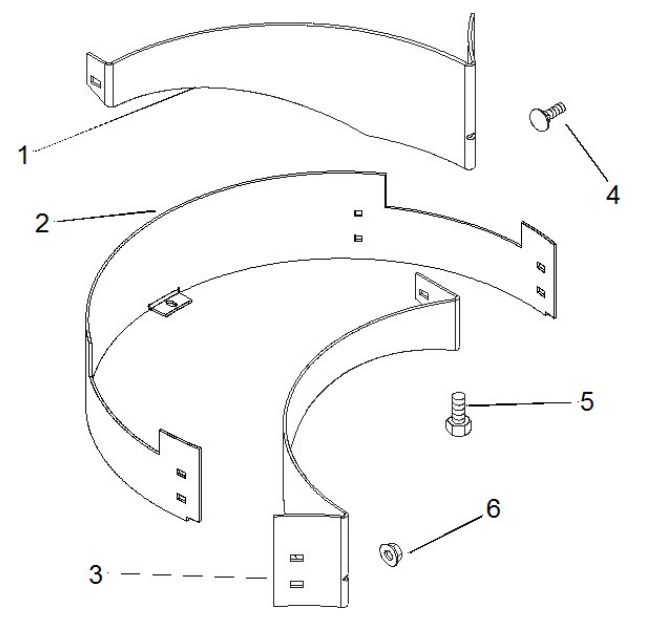 1
4
2
5
6
3