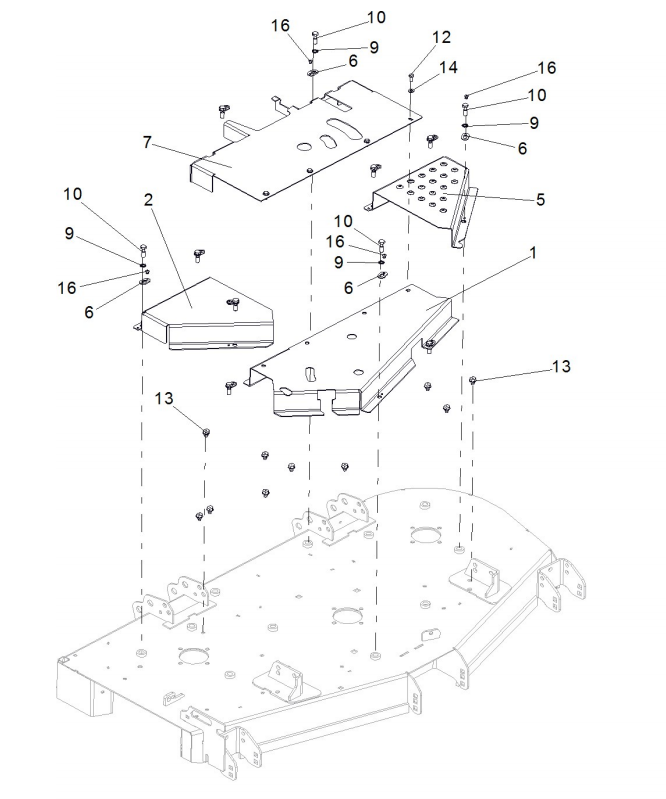 16
10
9
6
12
14
16
10
9
6
7
5
10
2
9
16
6
10
16
9
6
1
13
13